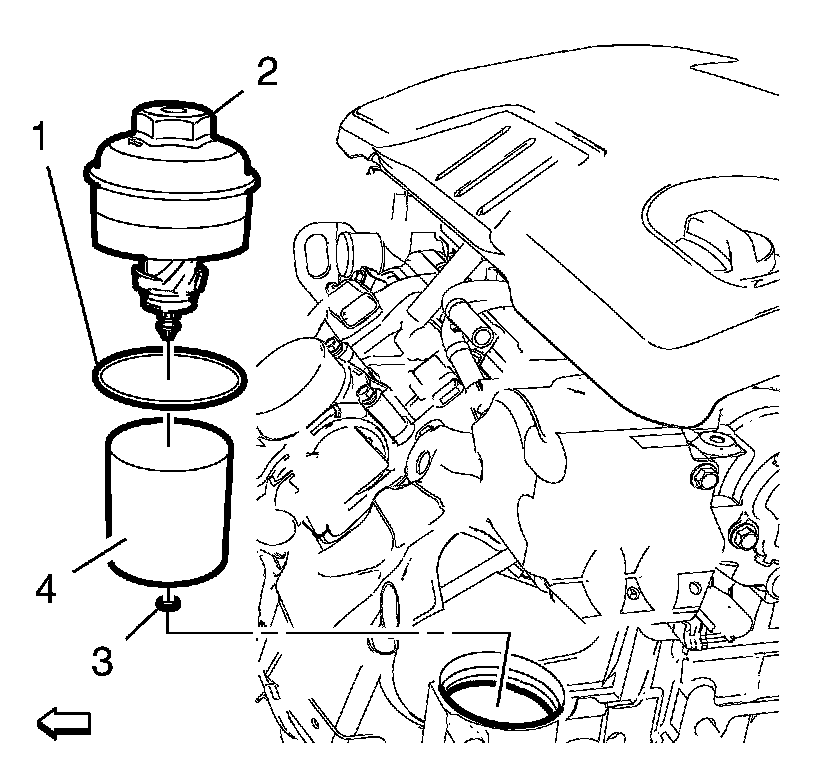 2
1
4
3