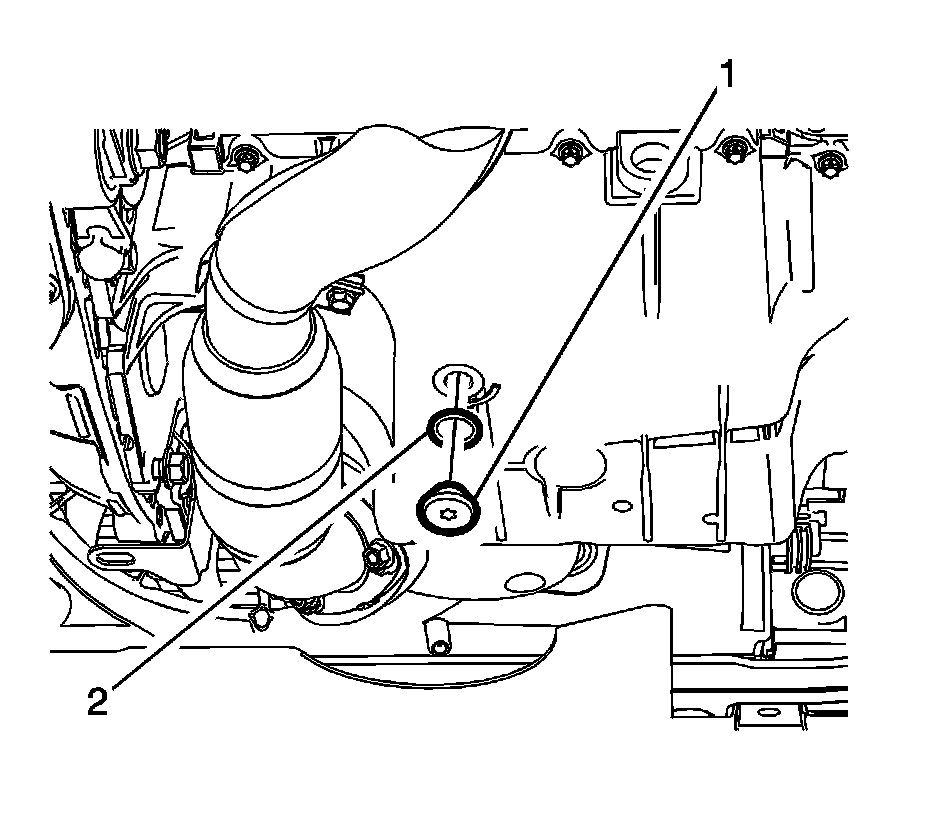 1

2