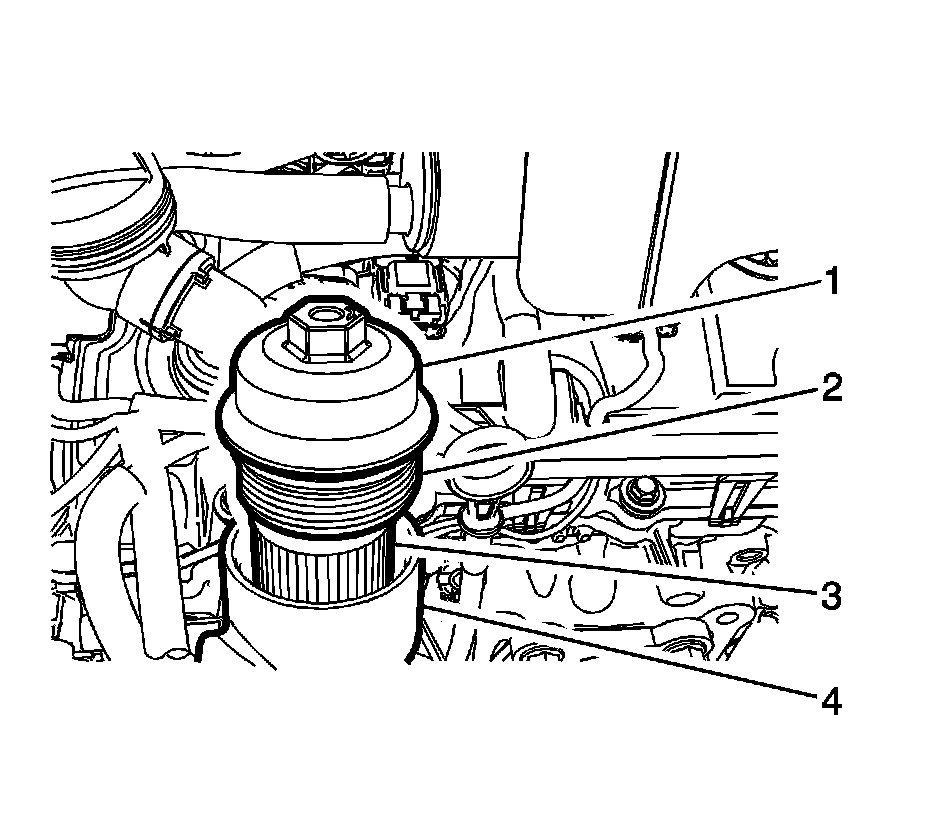 1
2
3
4