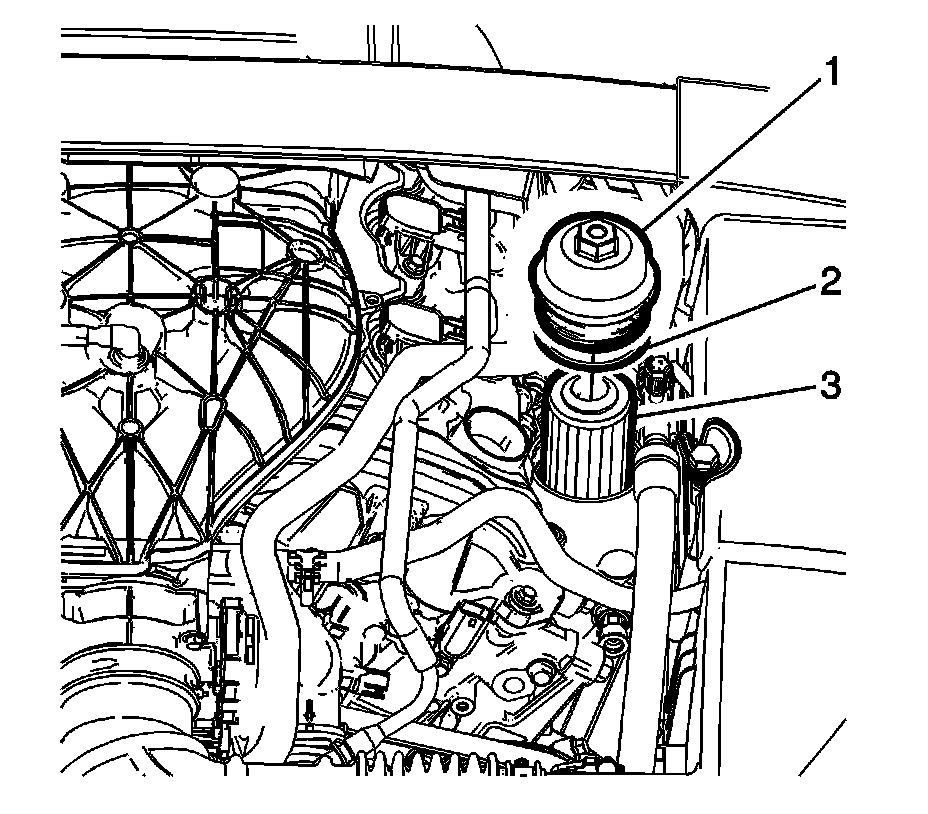 1
2
3