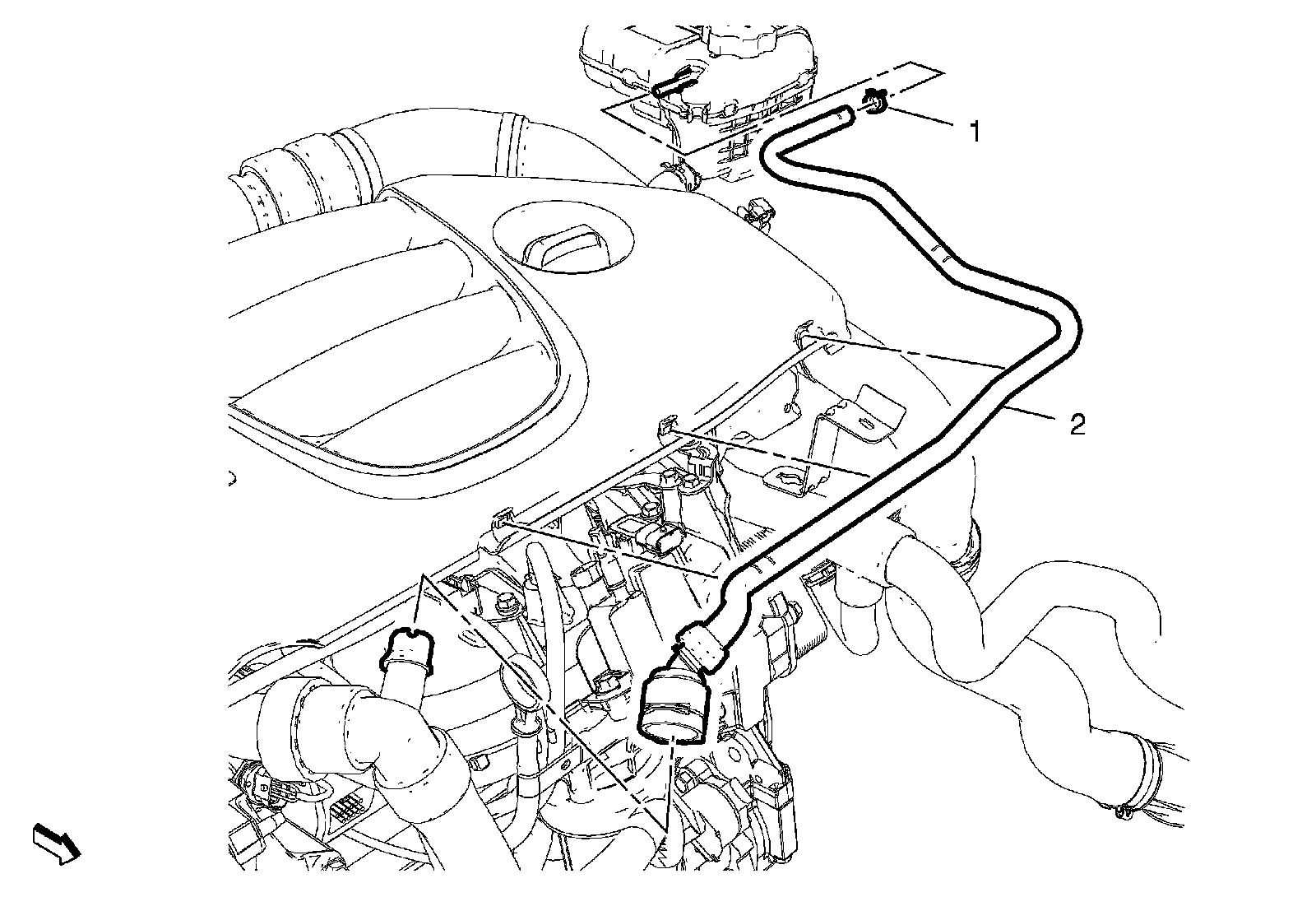 1

2