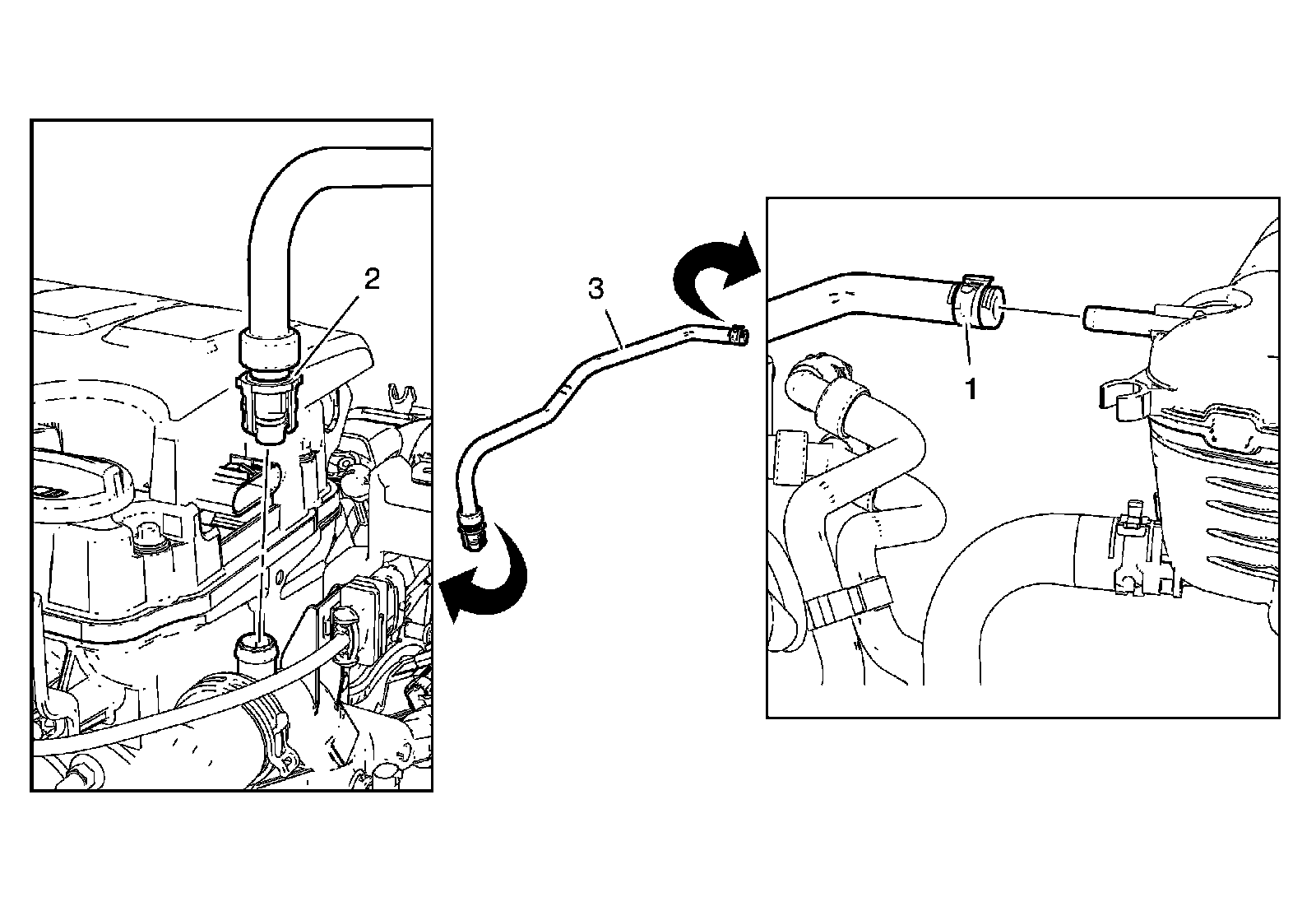 2

3

1