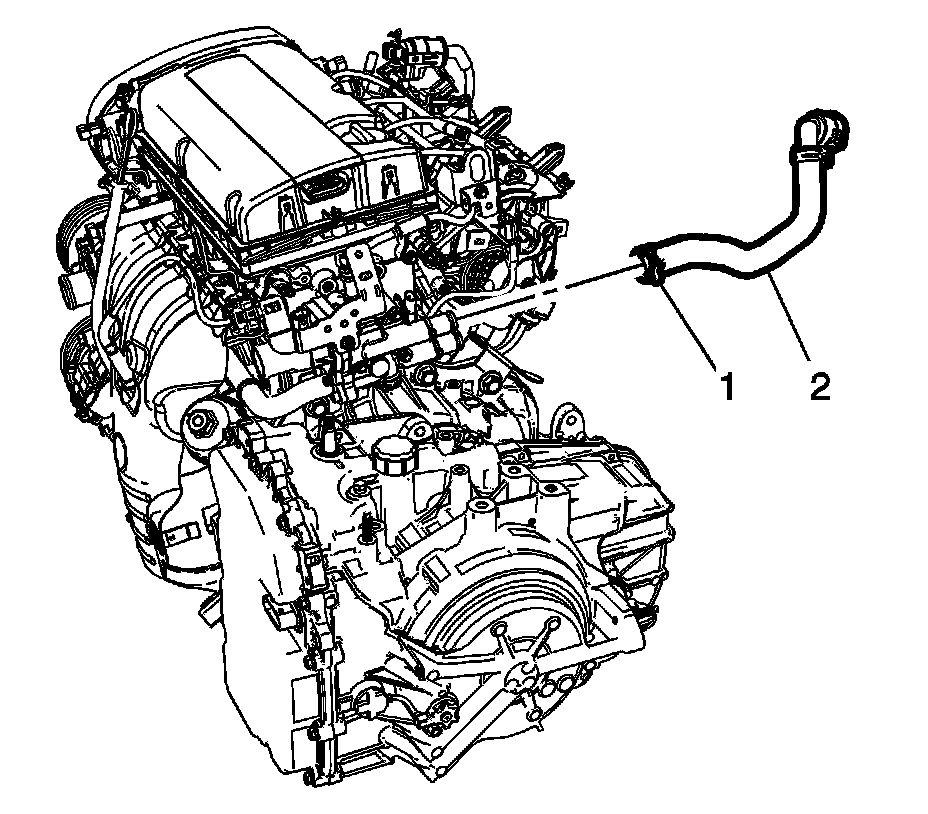 1
2