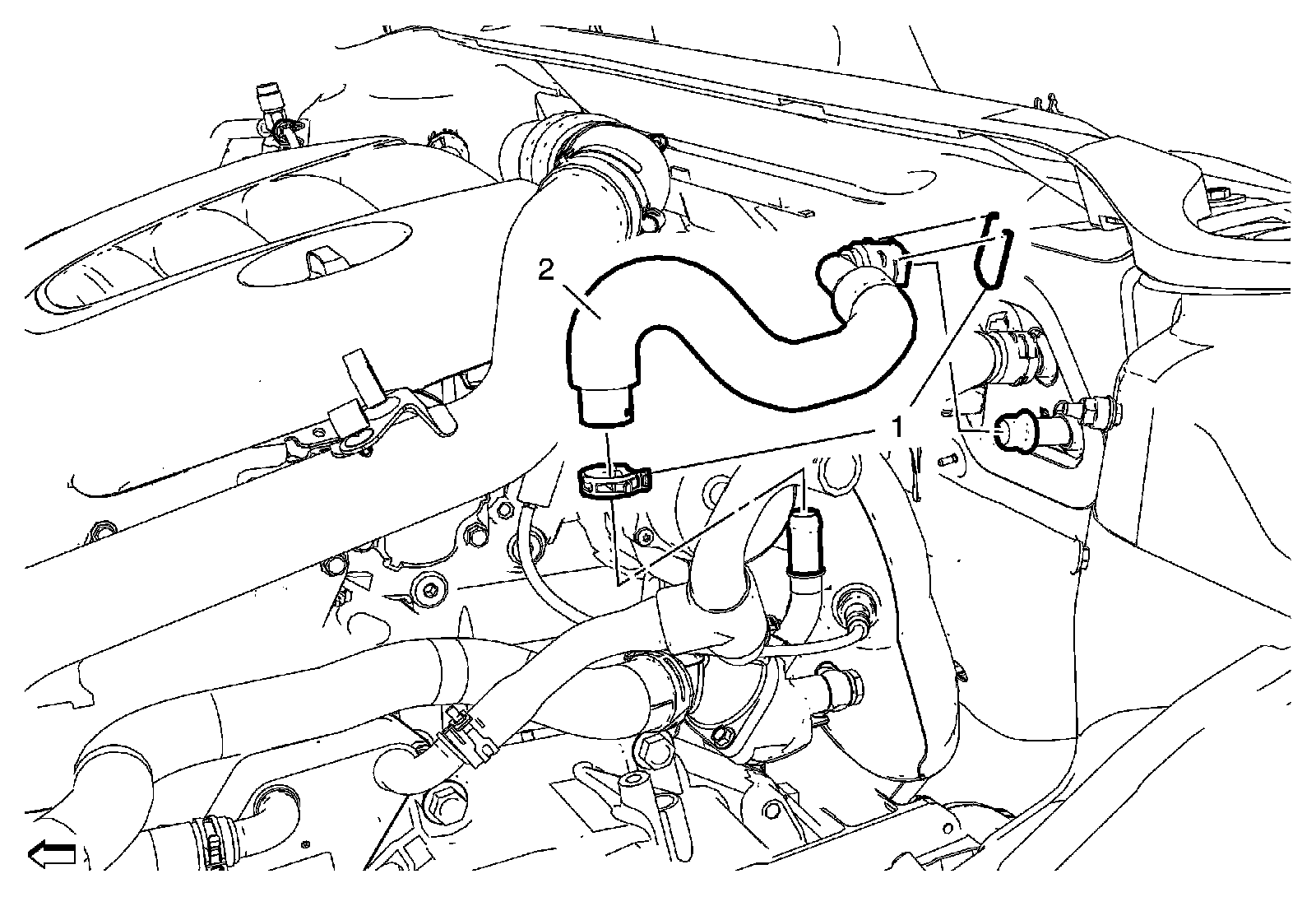 2
1