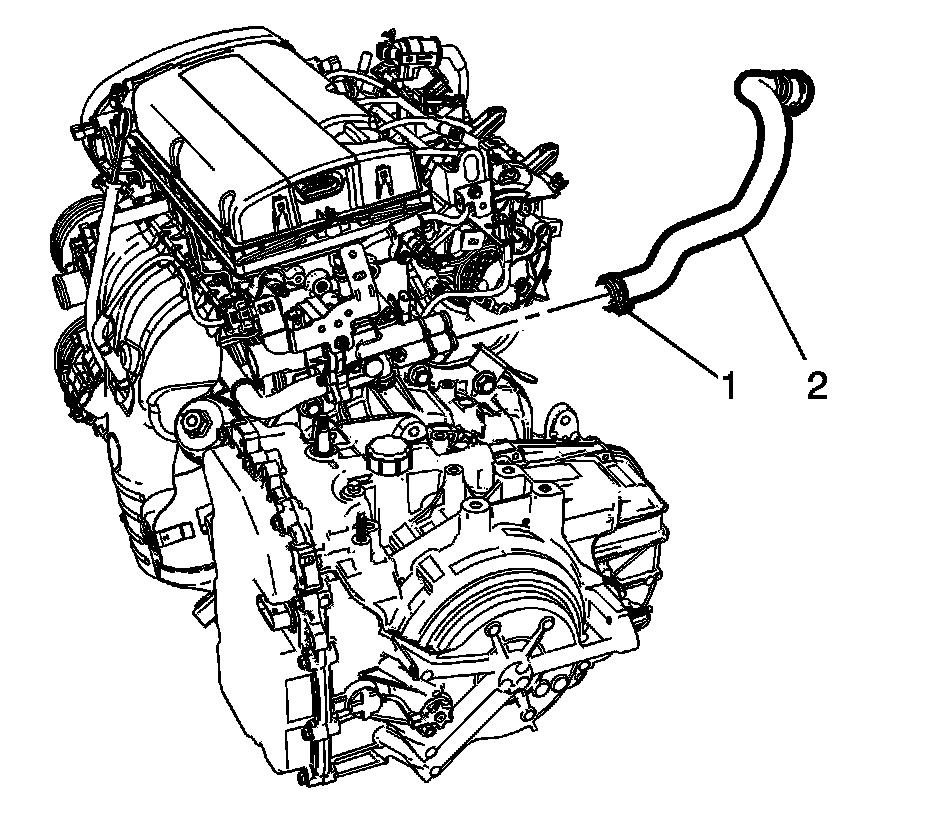 1
2