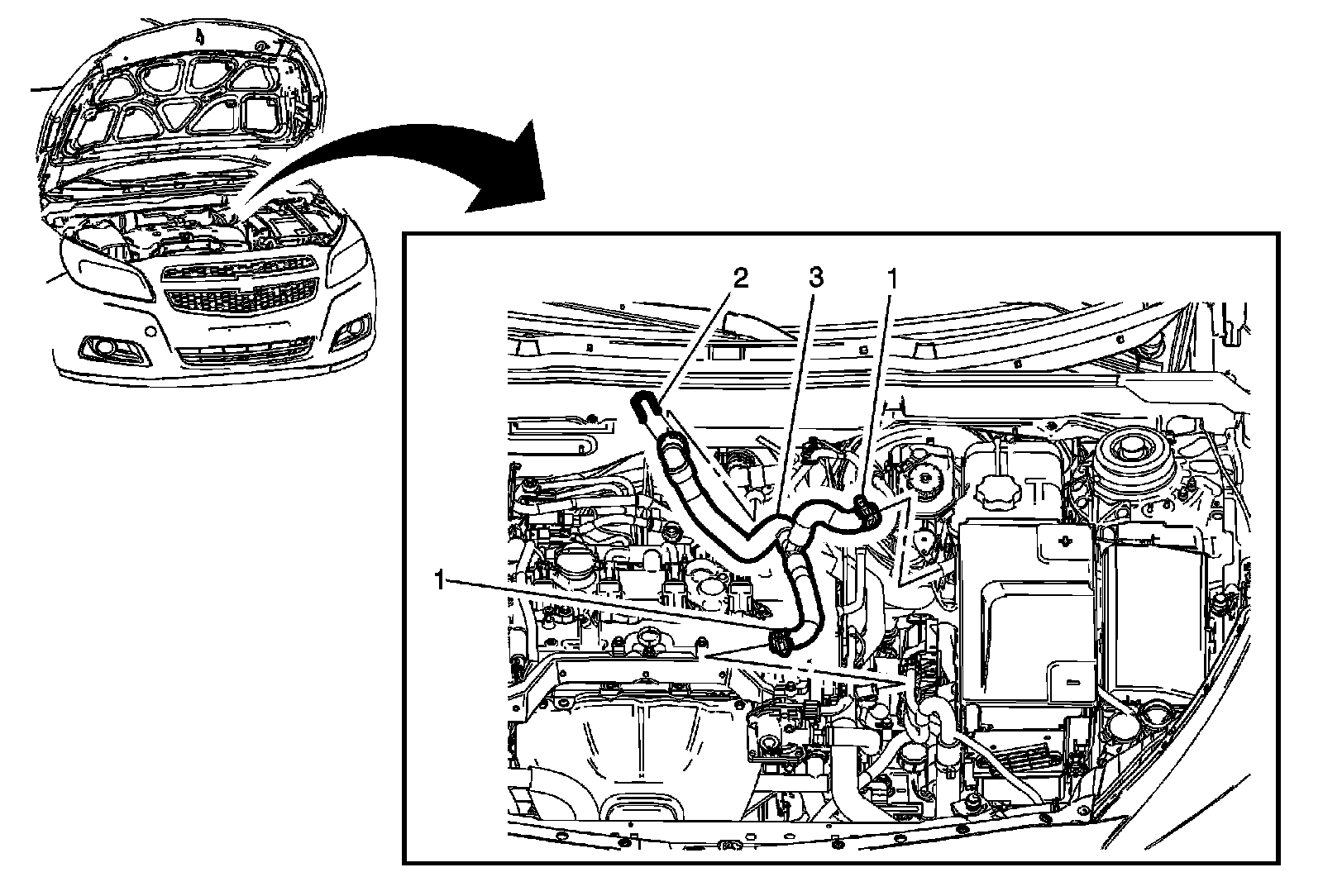 2
3
1
1