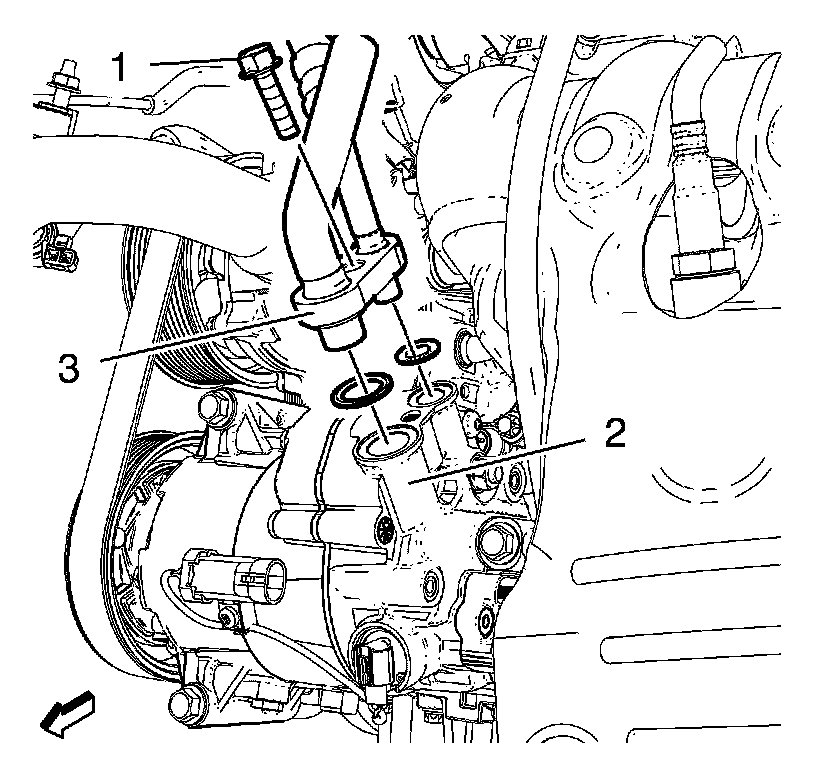 1
3
2