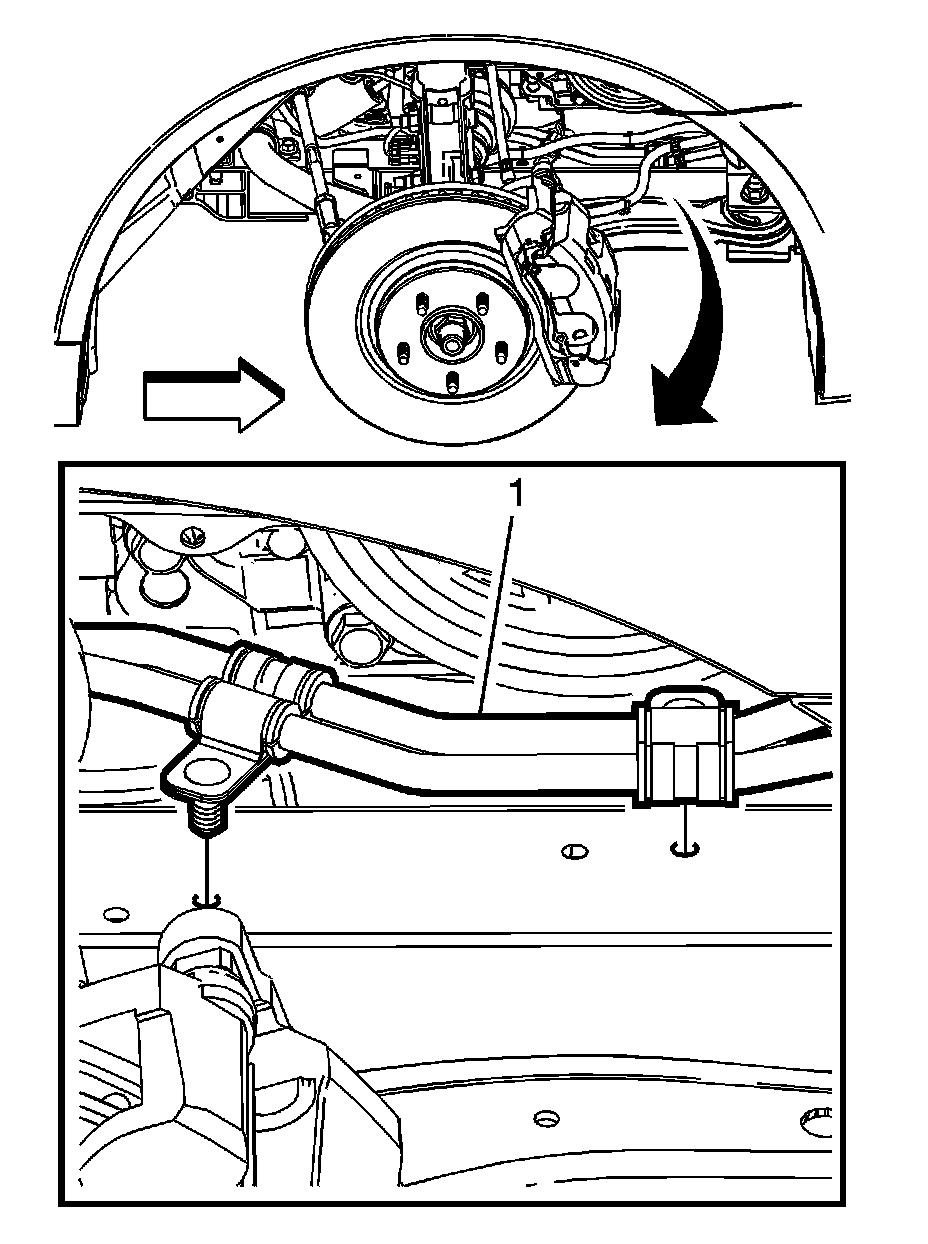 1