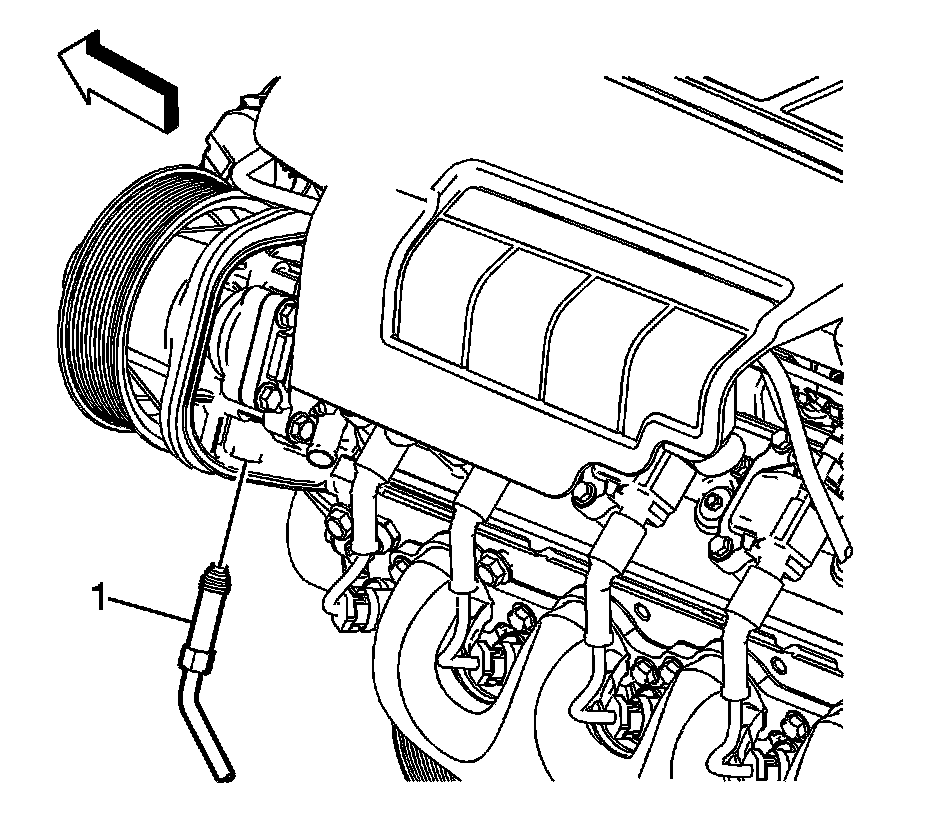 1