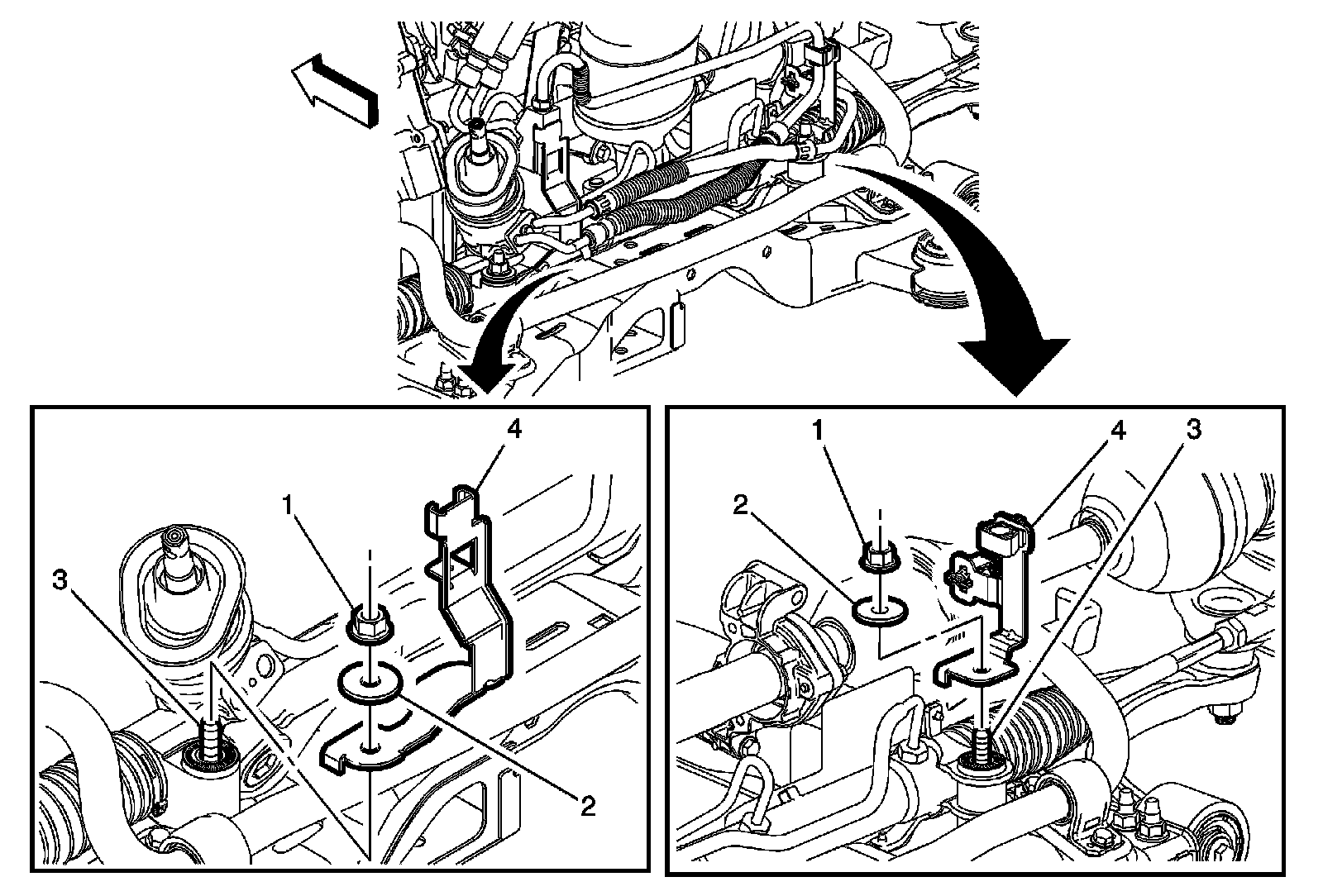 4
1
3
2
1
4
3
2