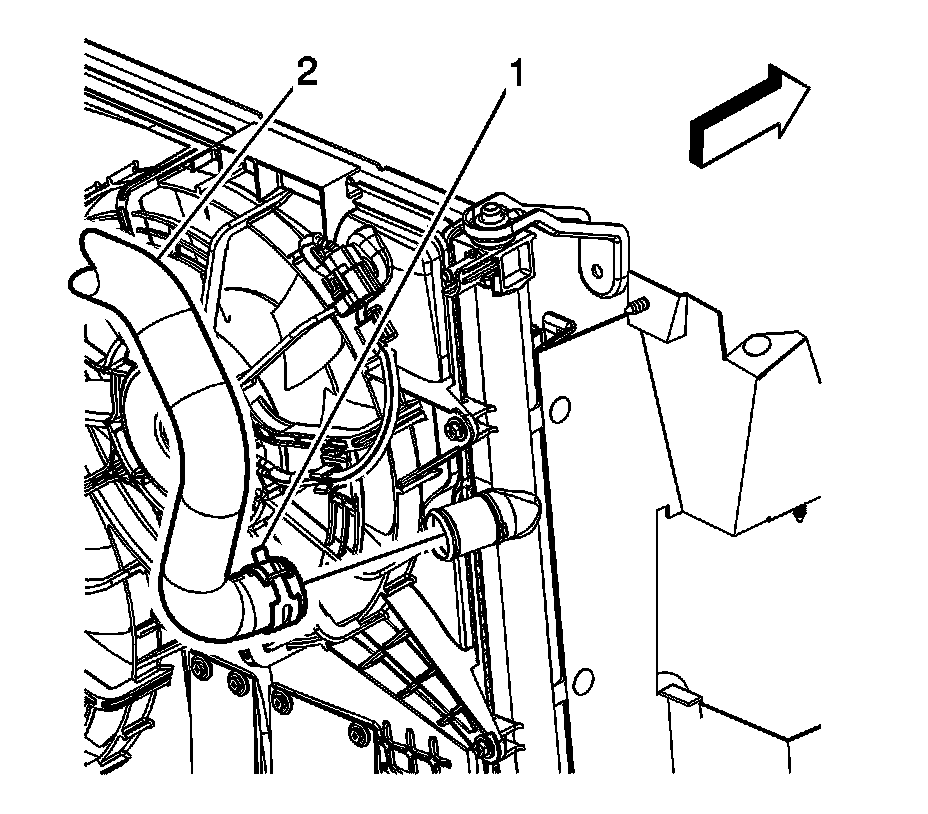 2
1