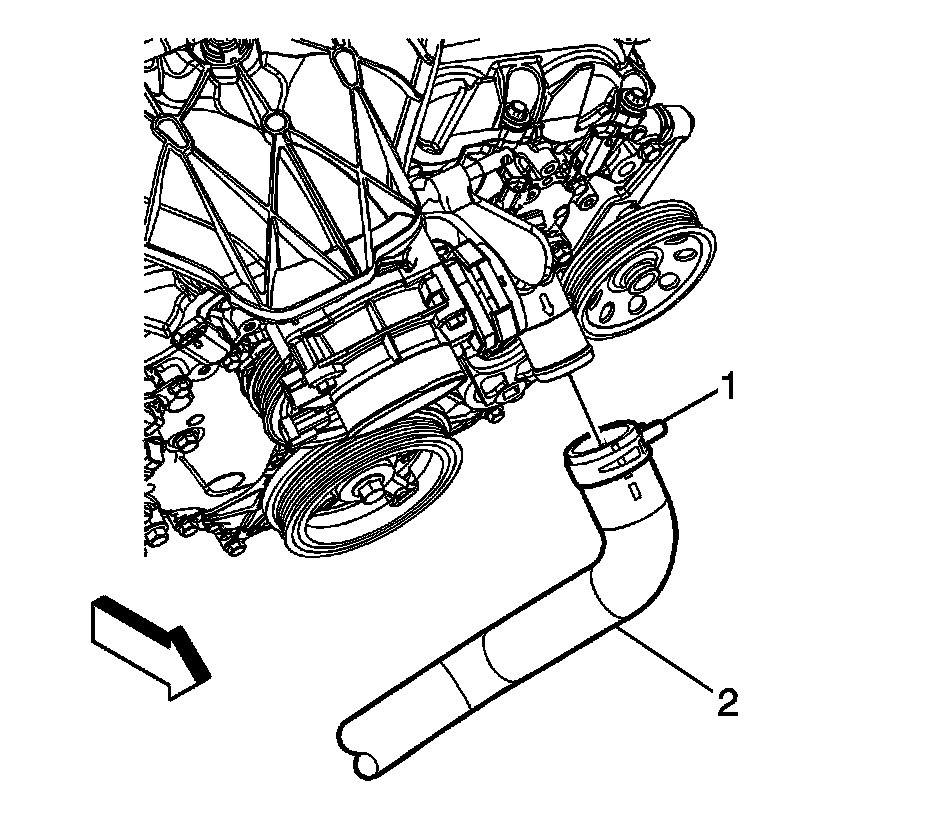 1
2