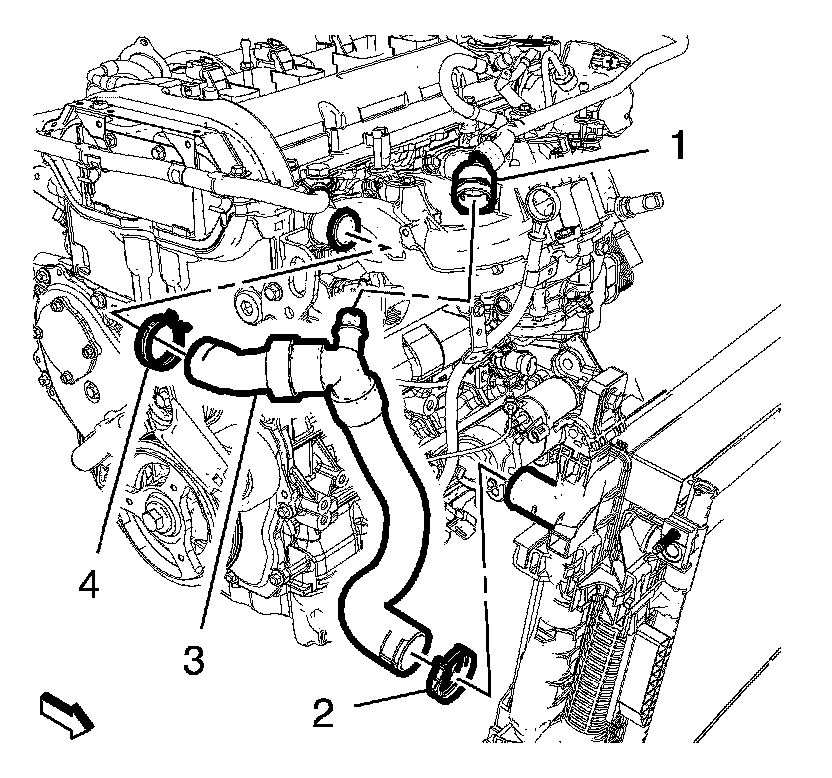 1
4
3
2