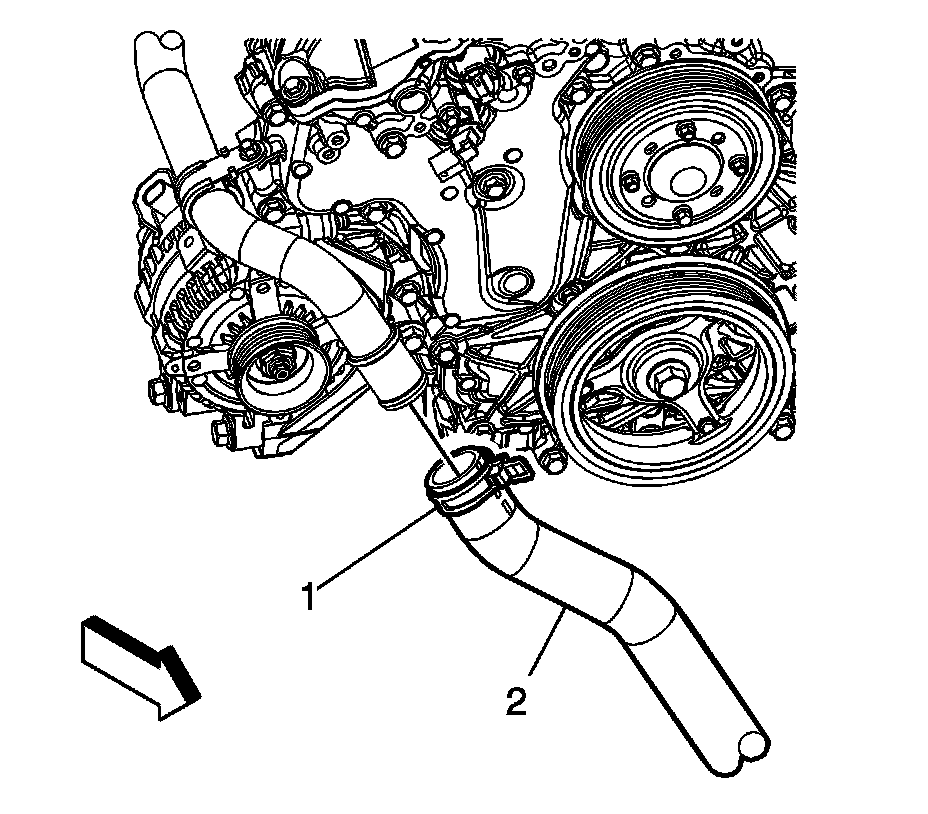 1

2