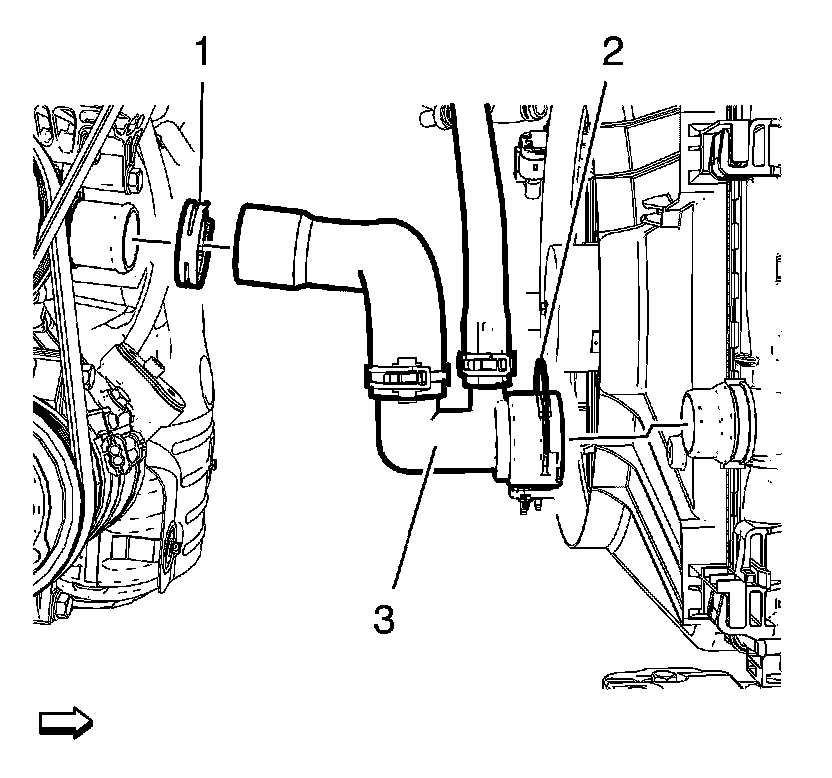 1
2
3