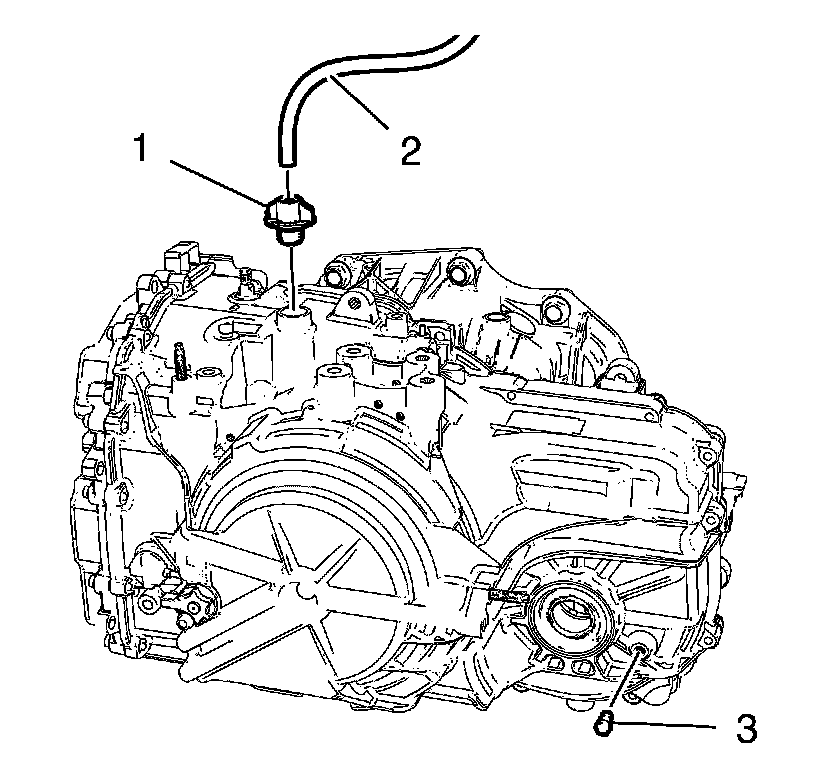 1
2
3