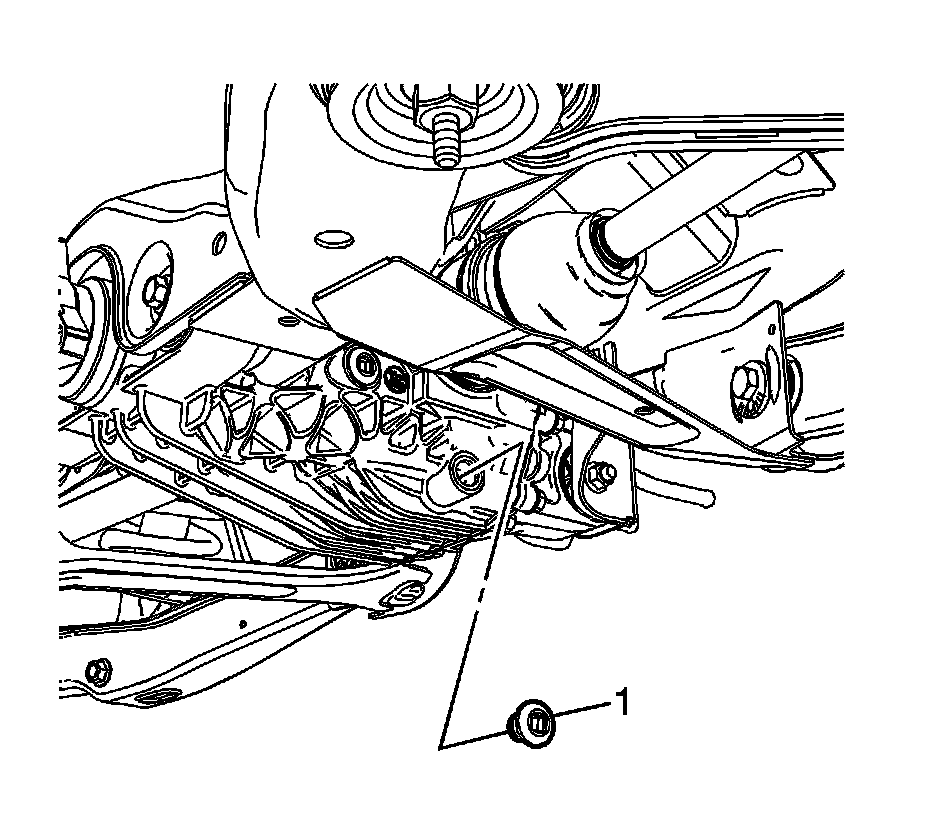 1