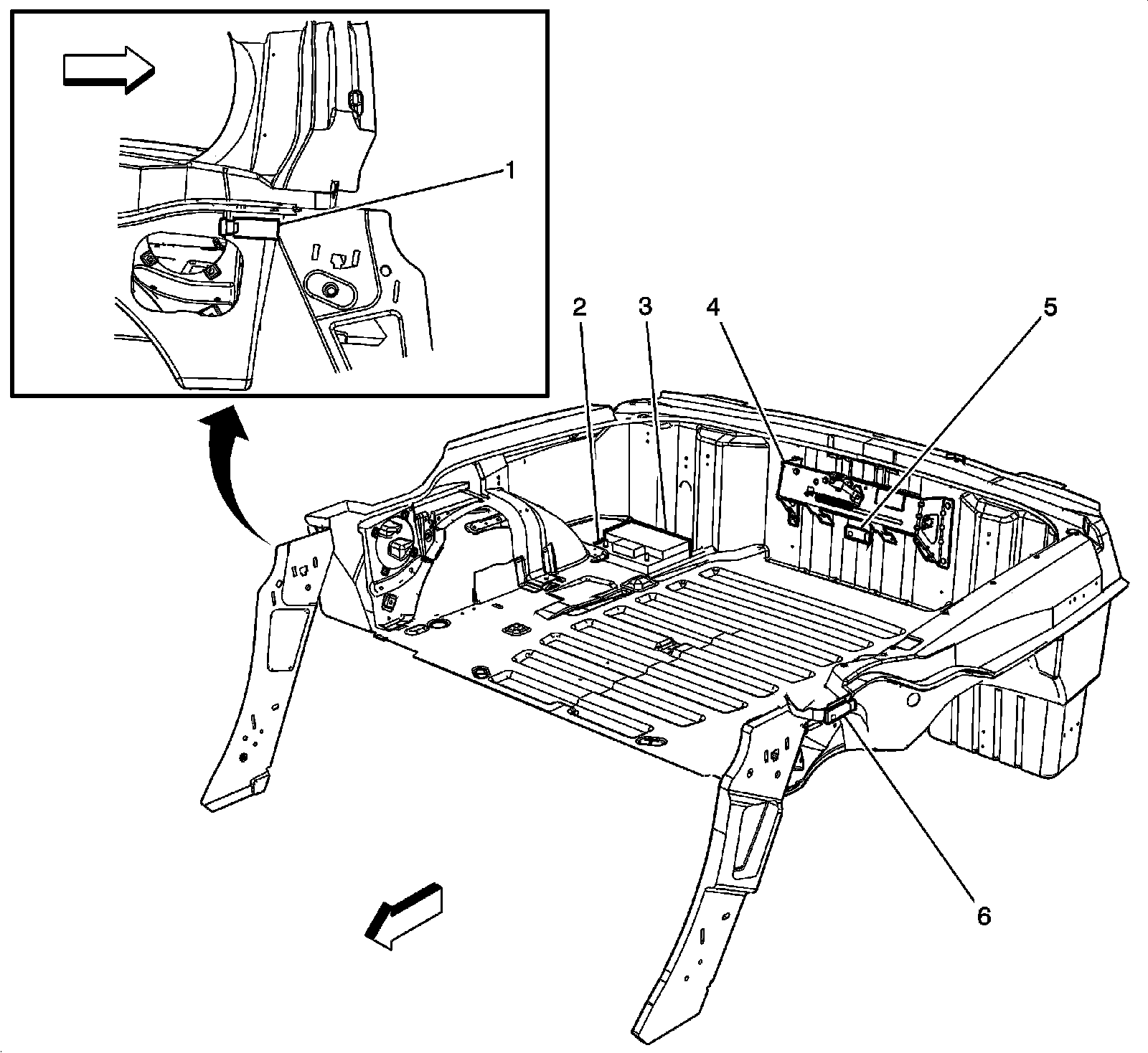 1
2
3
4
5
6