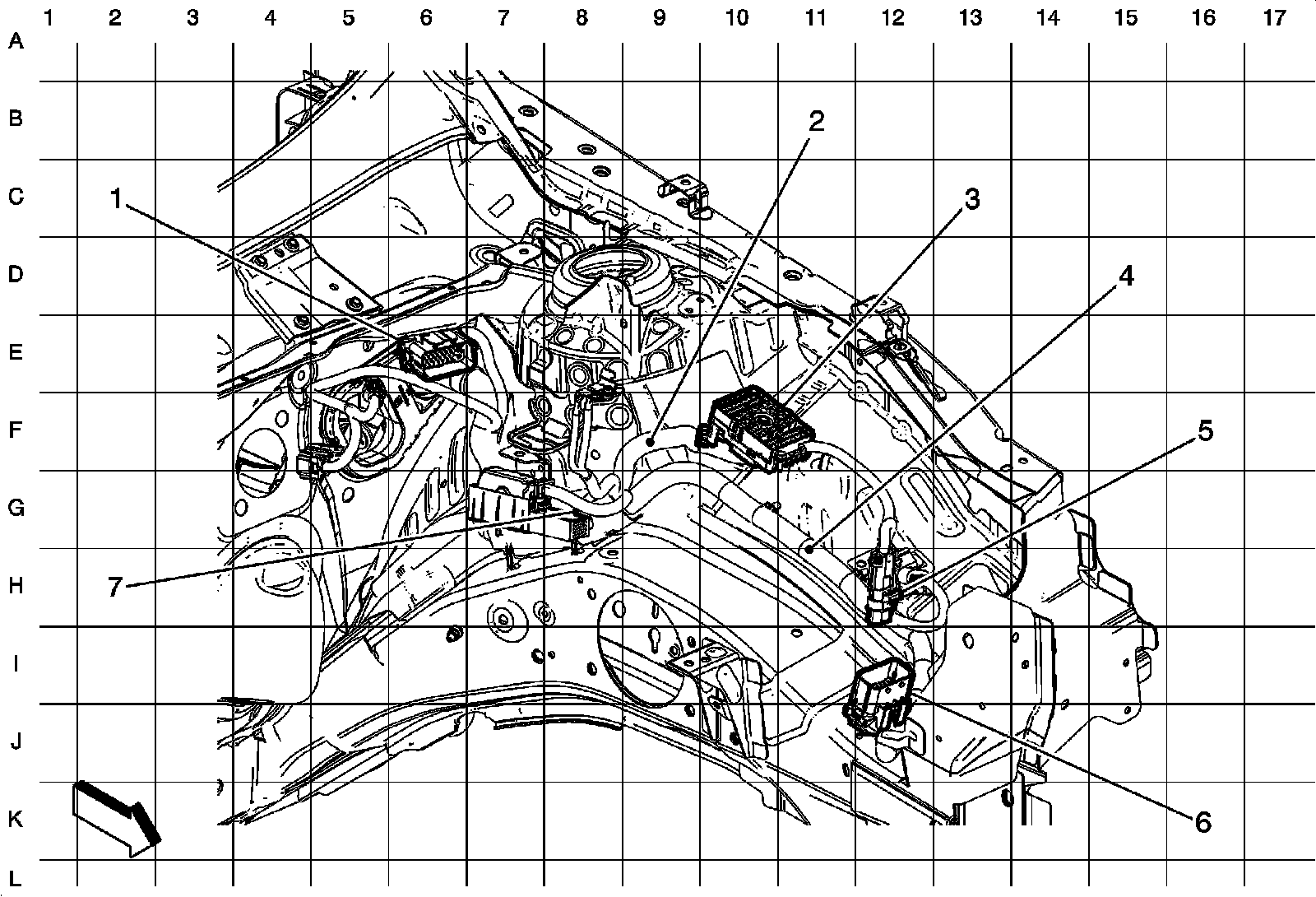 1 2 3 4 5 6 7 8 9 10 11 12 13 14 15 16 17

A
B
C
D
E
F
G
H
I
J
K
L

1
2
3
4
5
6
7