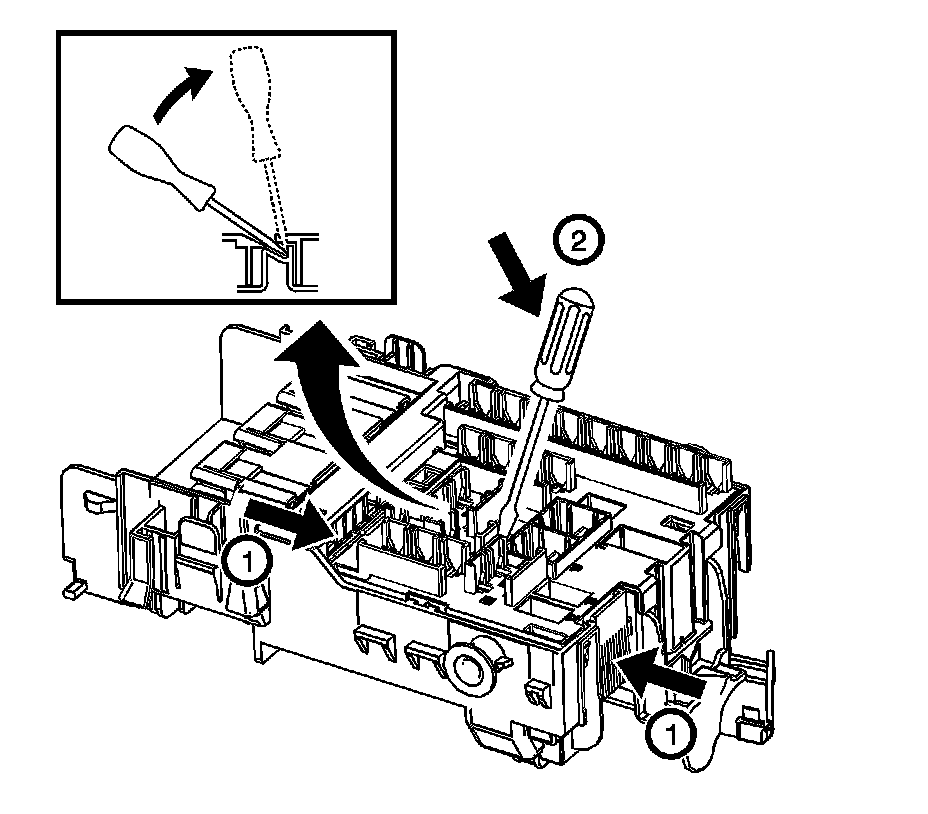 2

1

1