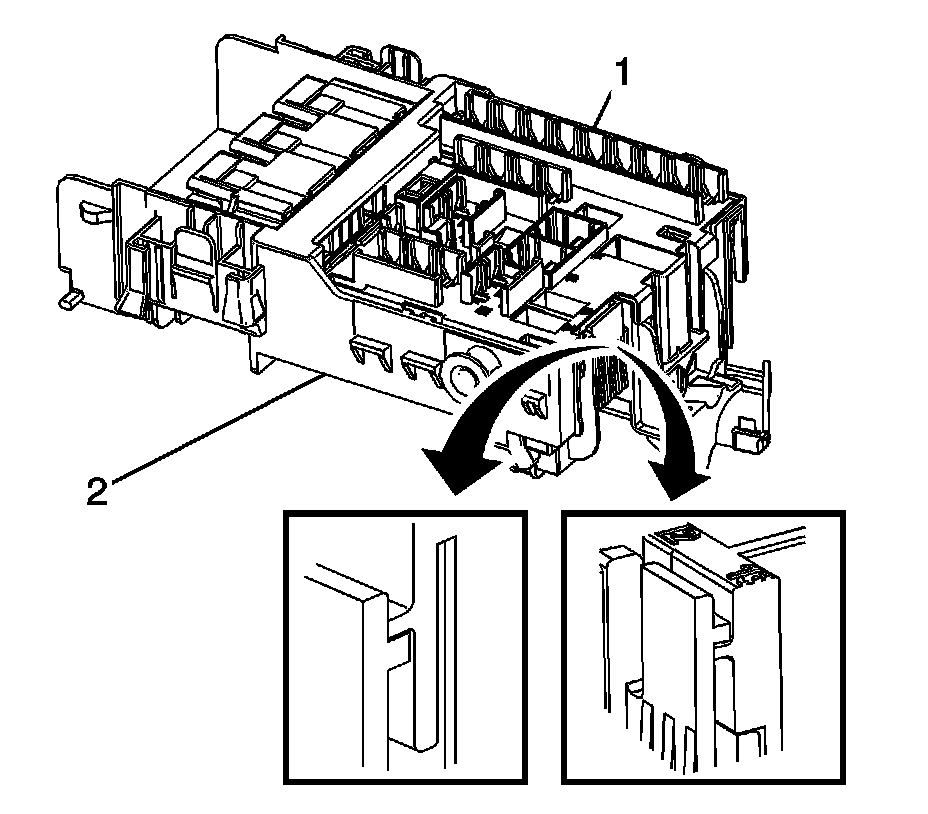 1

2