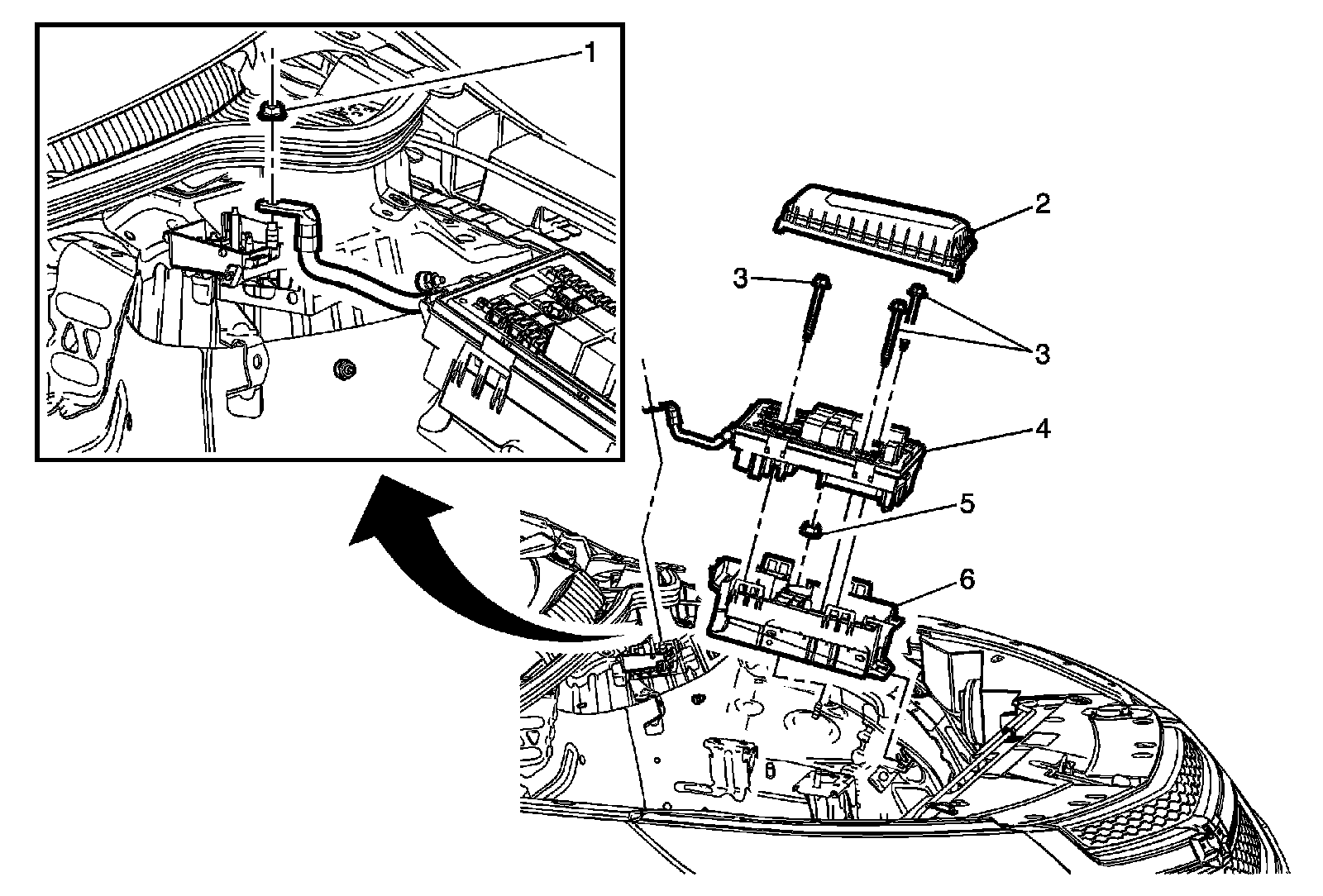 1
2
3
3
4
5
6