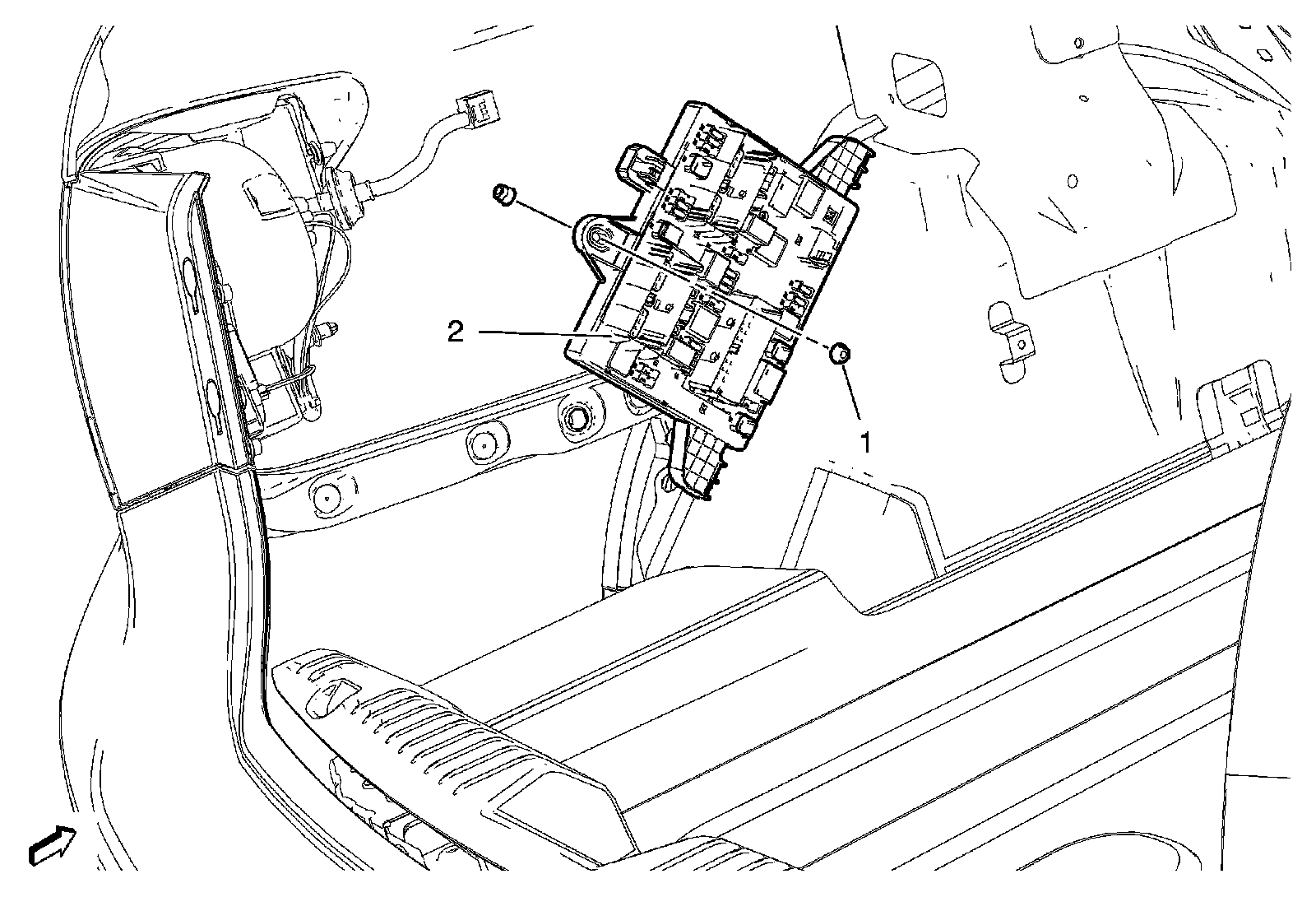 2

1