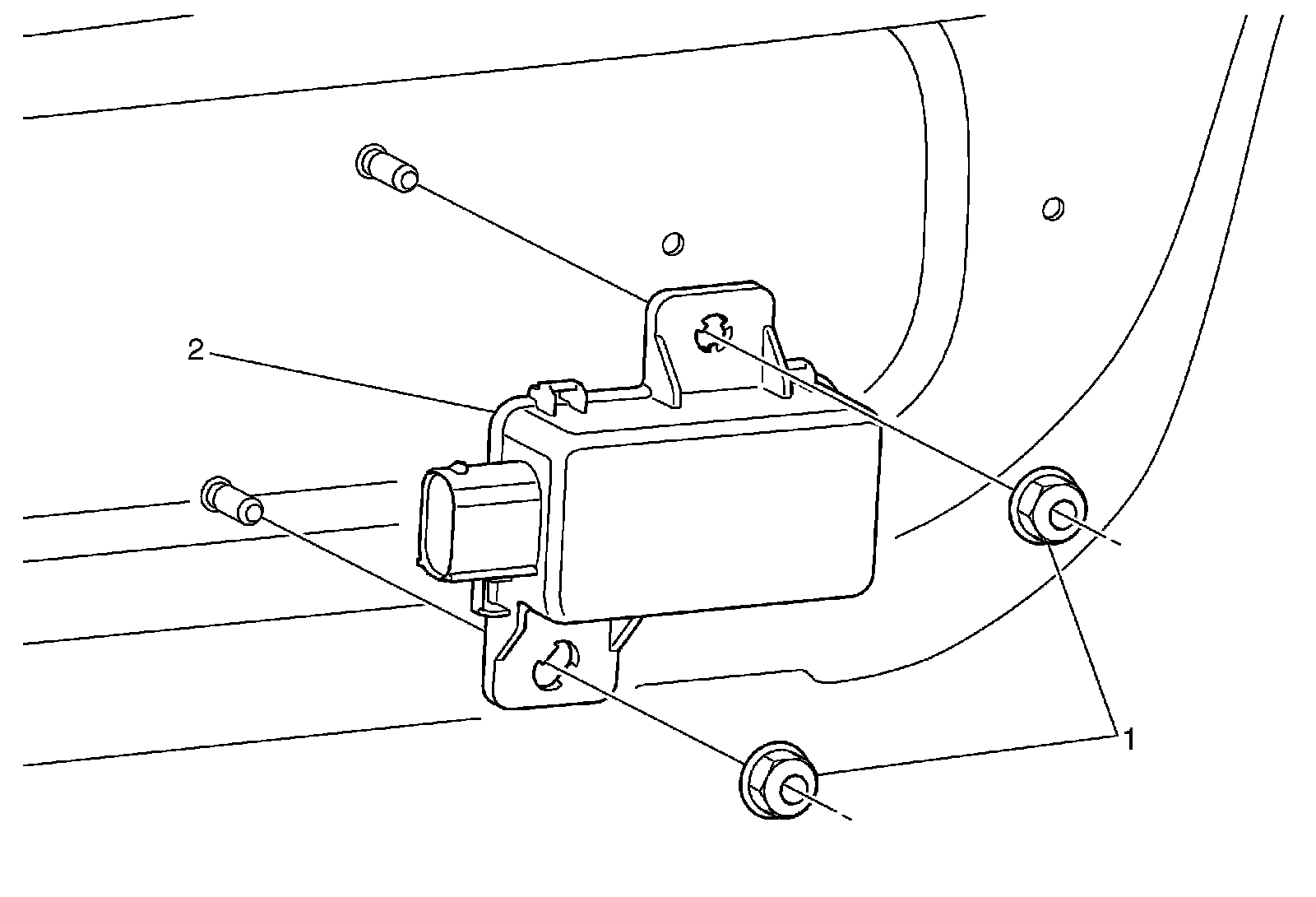 2

1