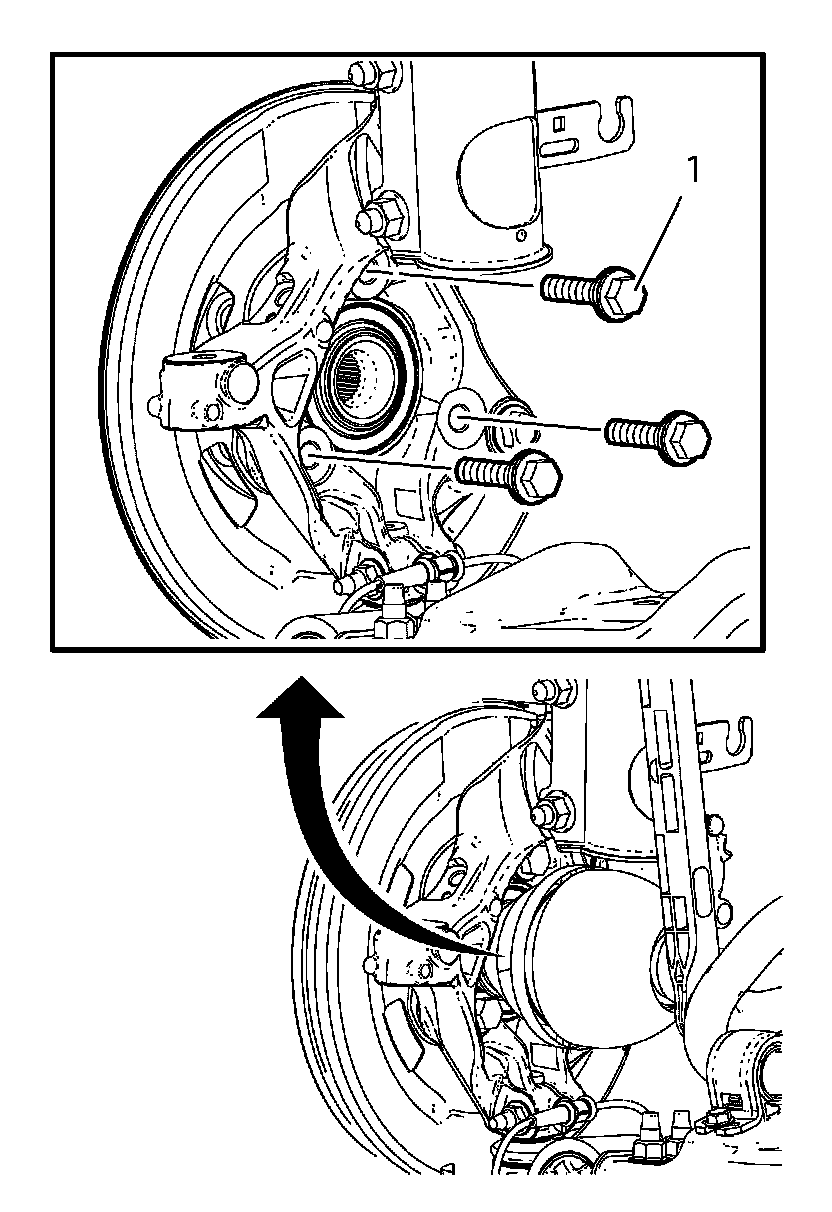 1