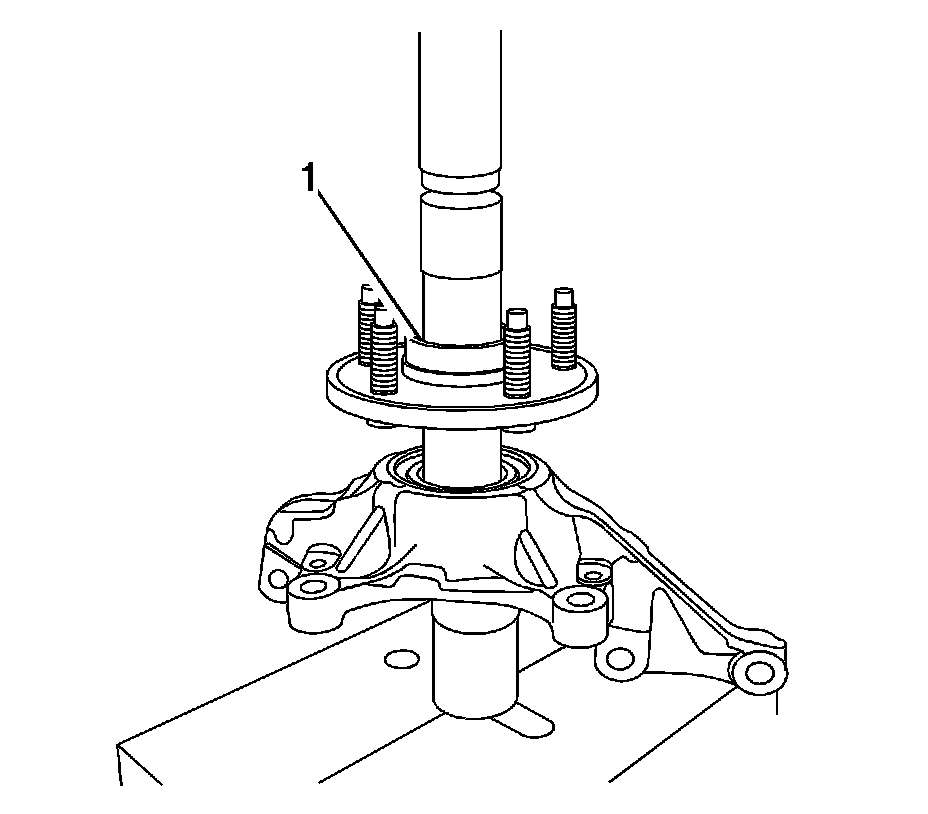 1