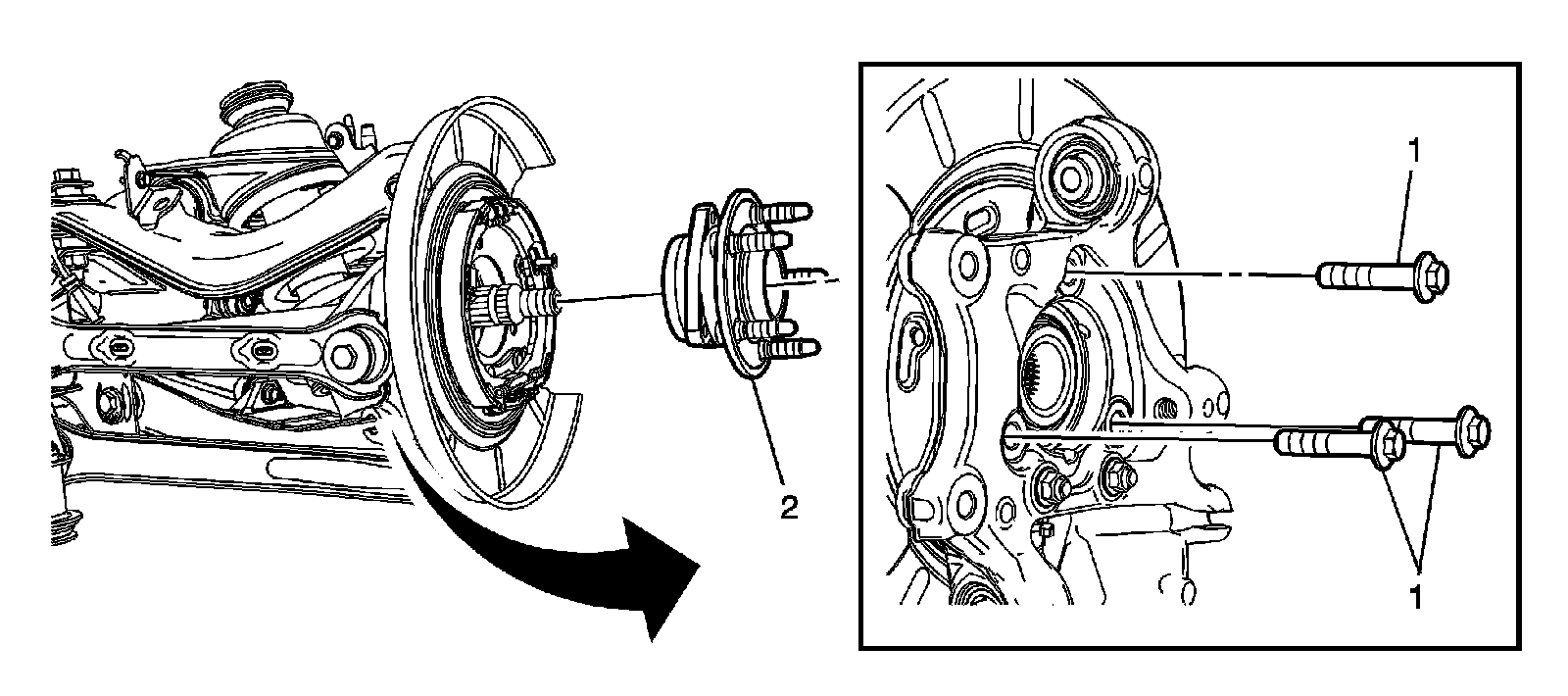 2
1
1