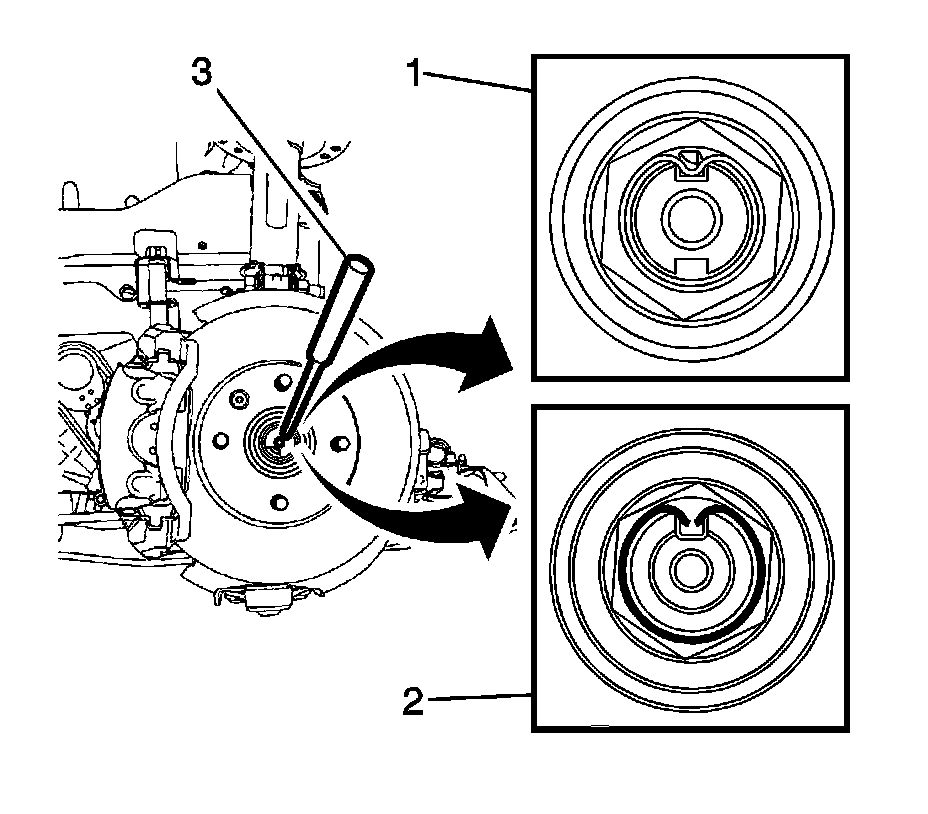 3
1
2