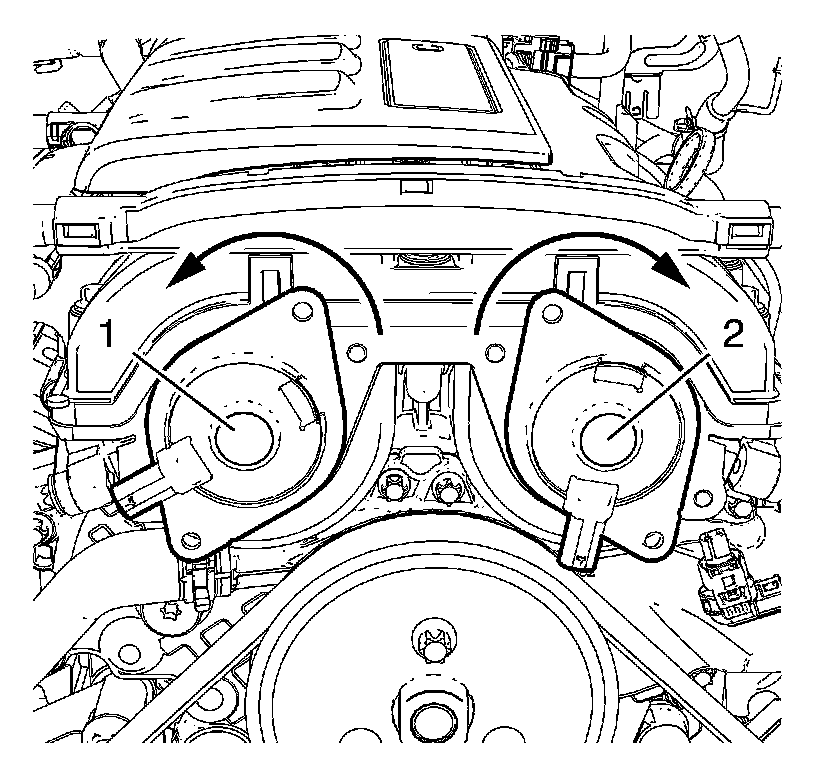 1
2