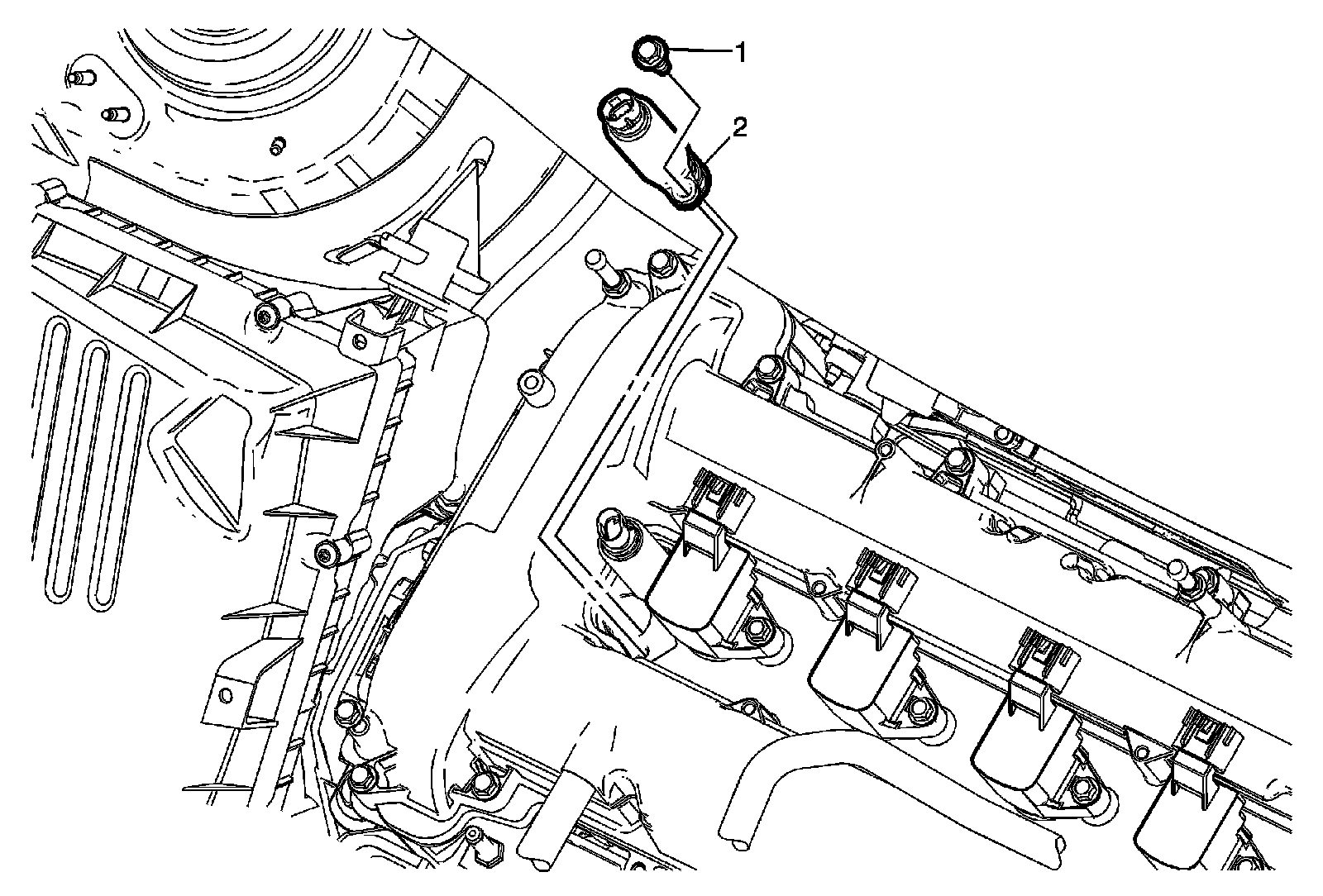 1
2