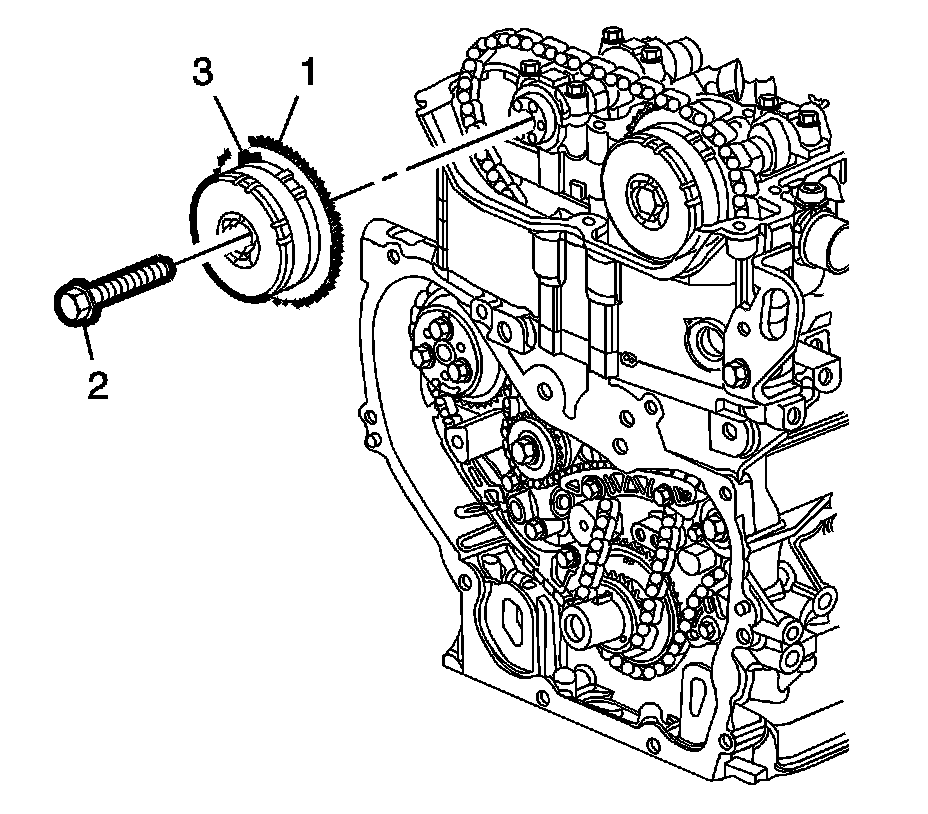 3
1
2