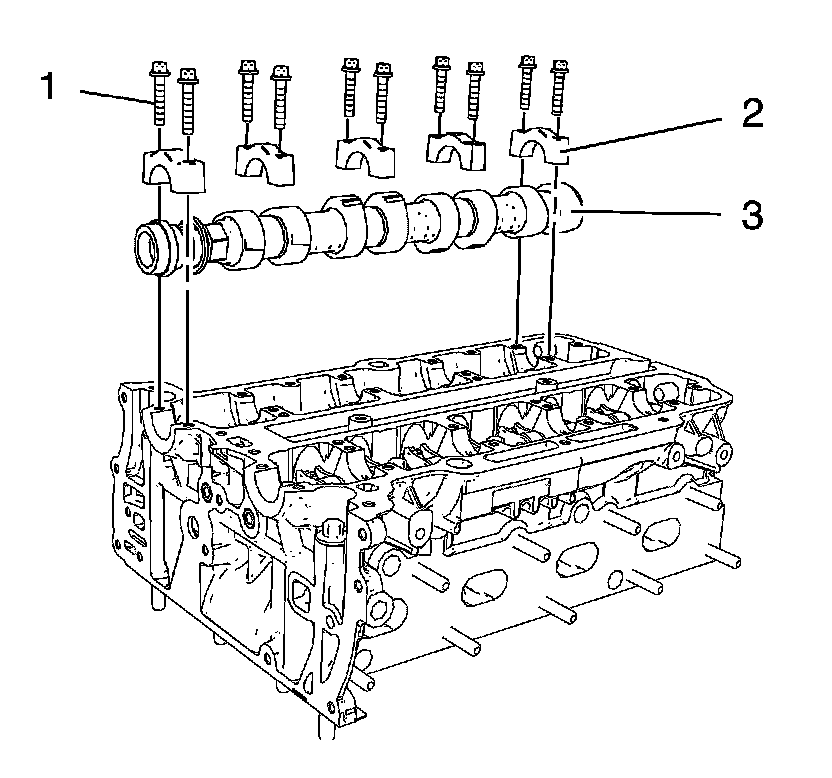 1
2
3