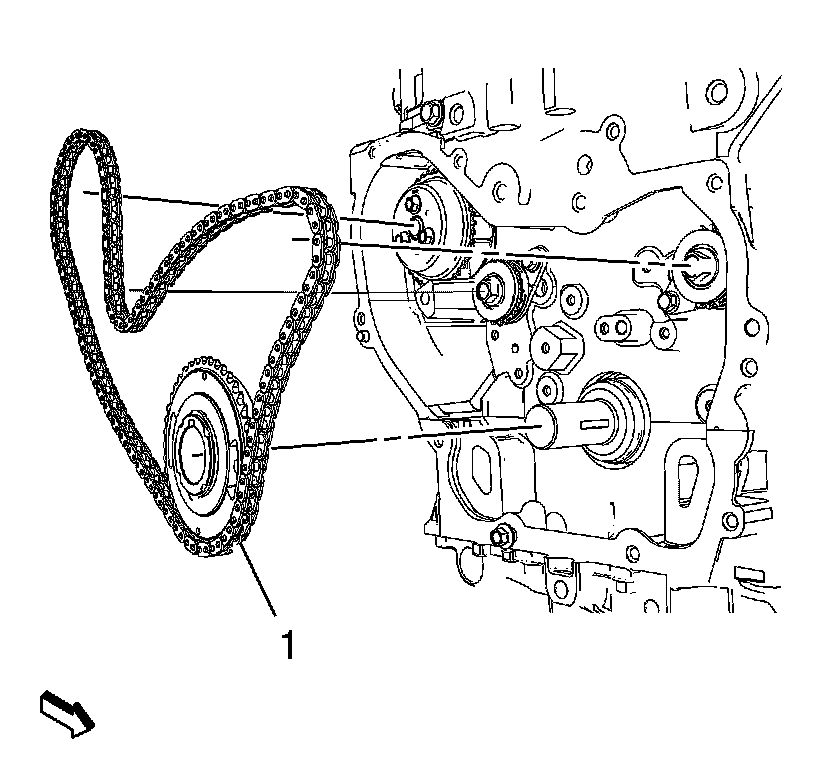 1