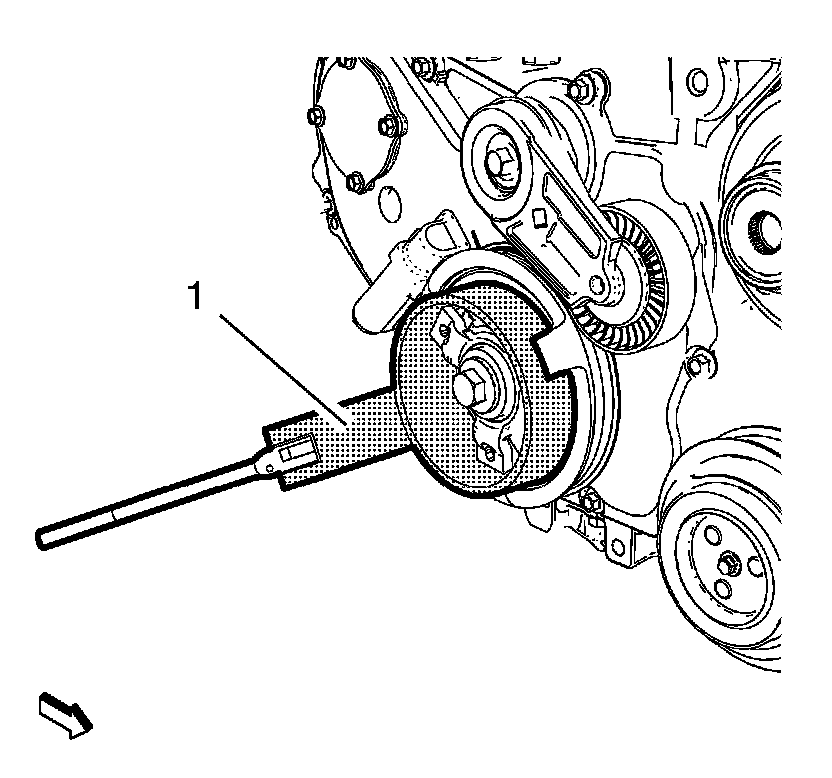 1