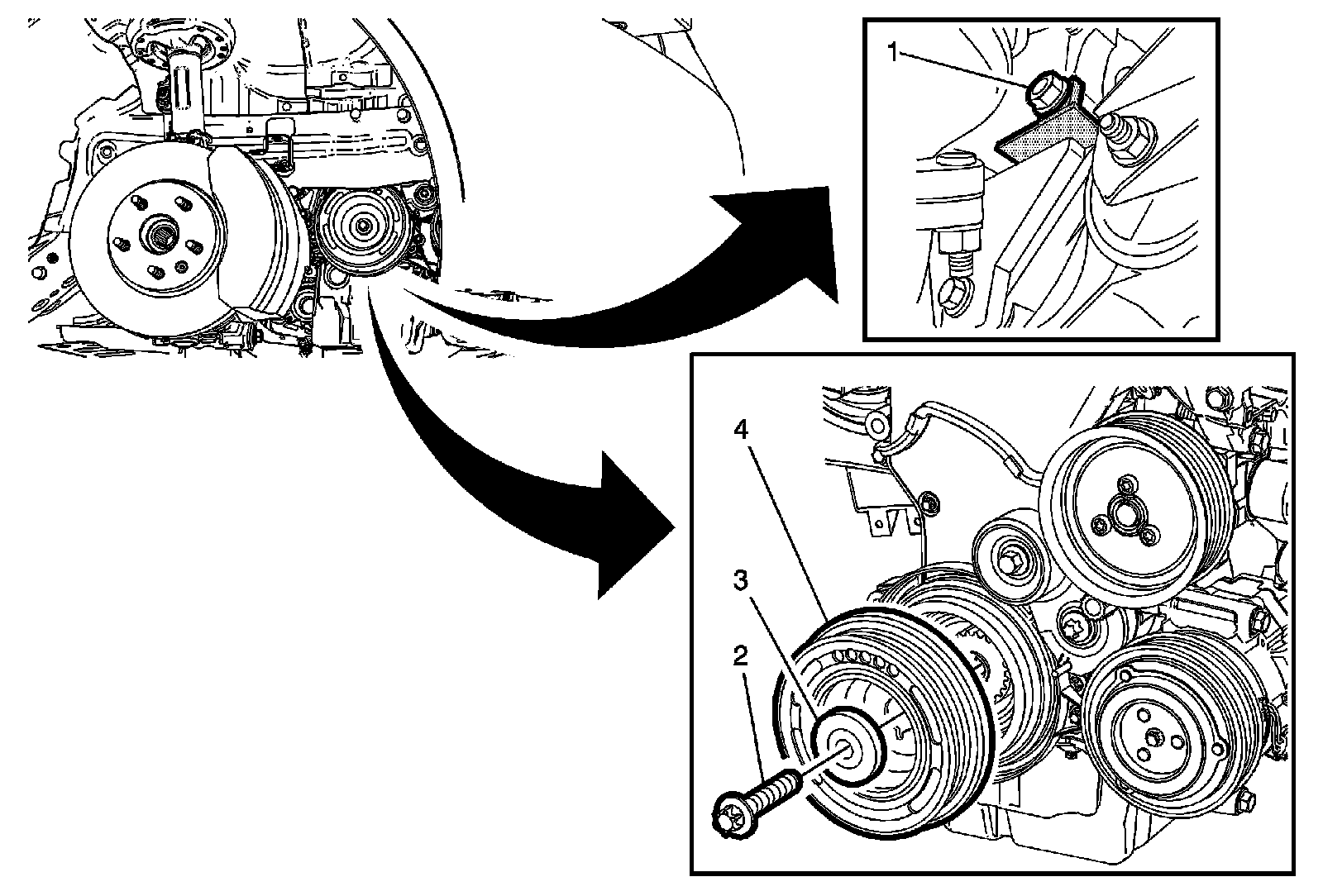 1
4
3
2