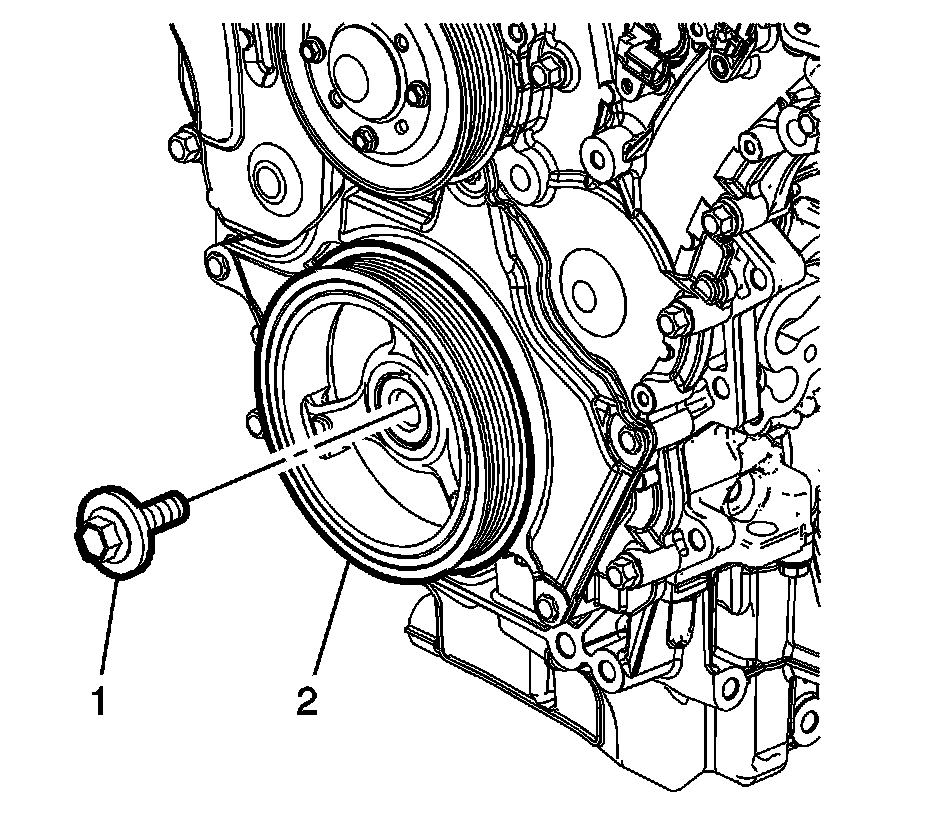 1
2