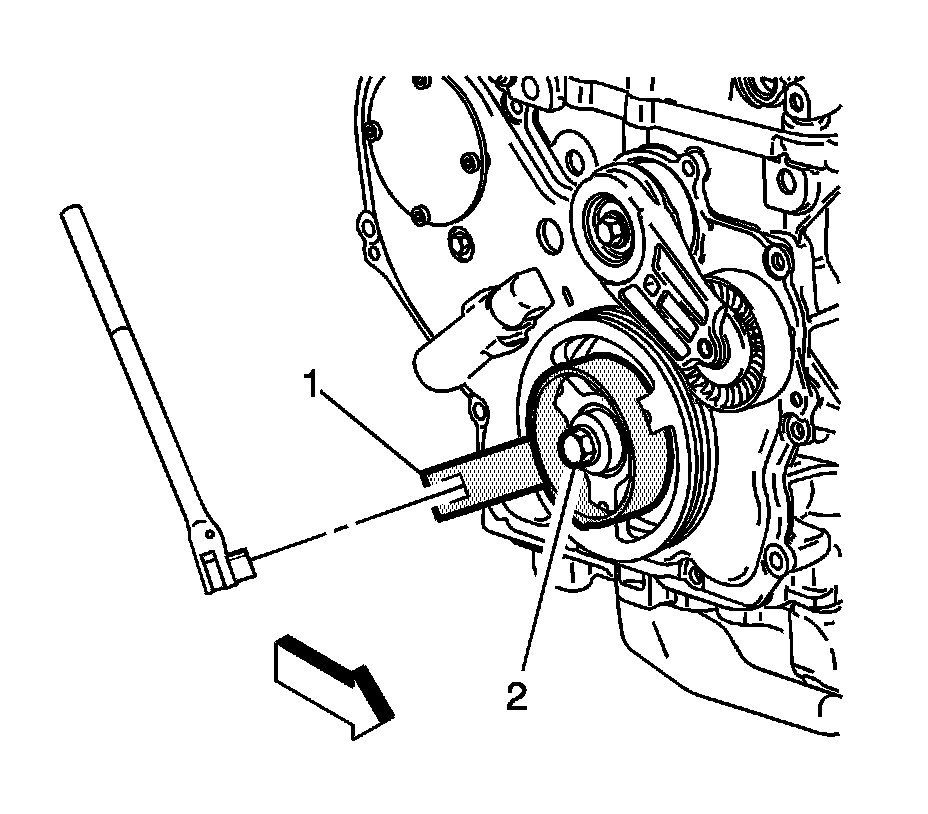 1

2