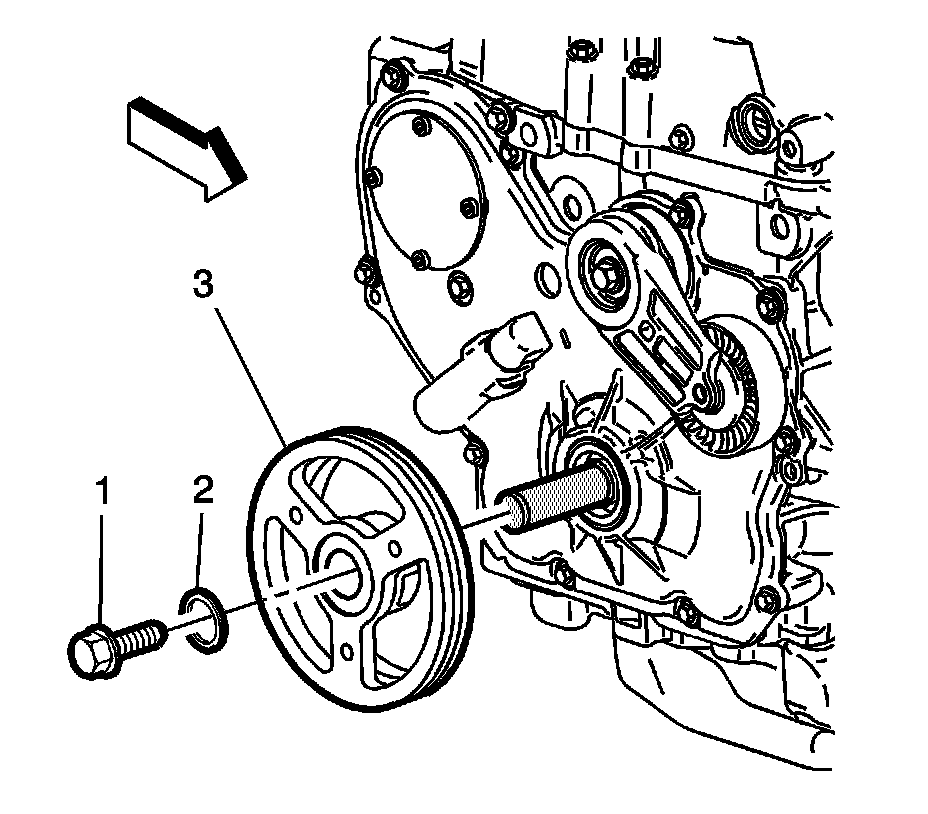 3

1

2