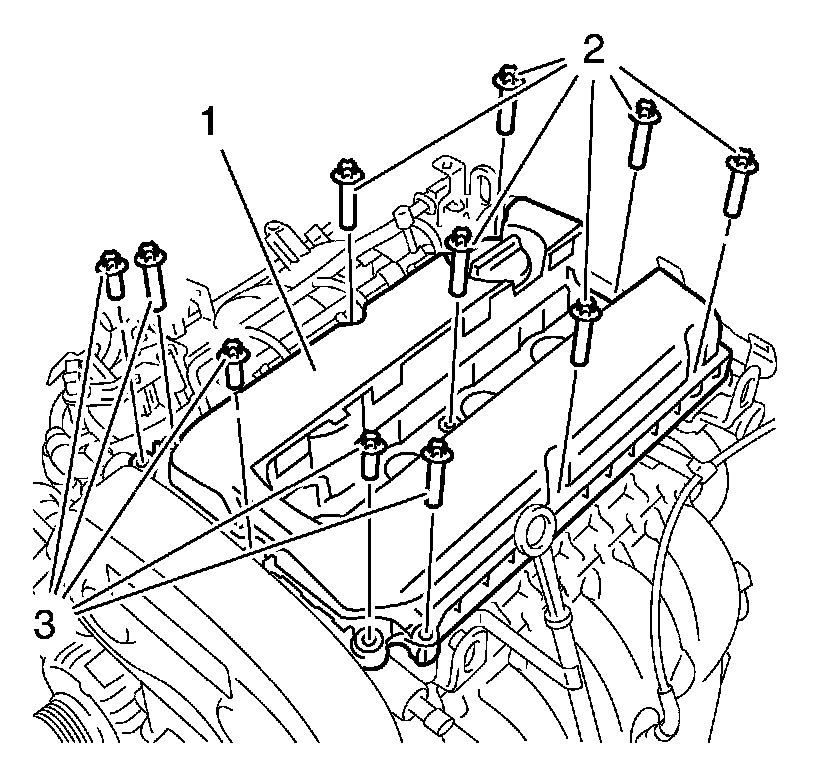 2
1
3