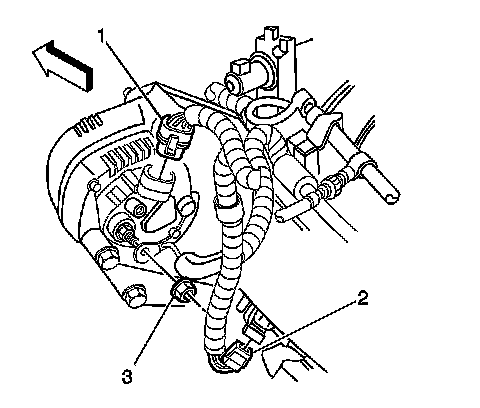 1
2
3