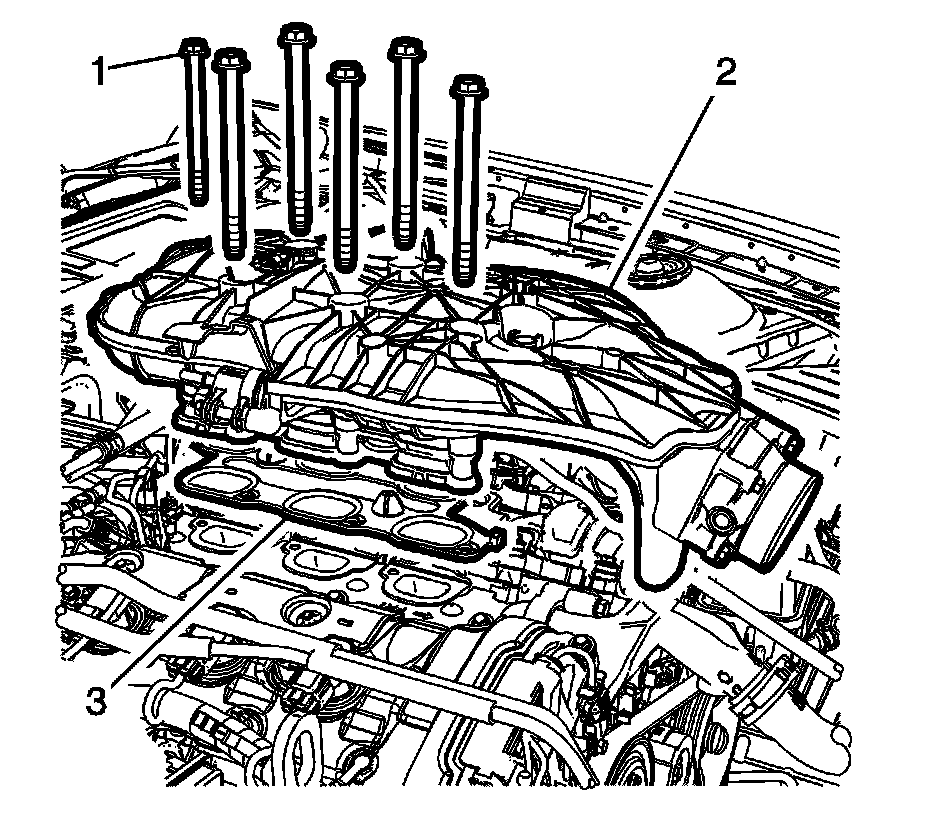 1
2
3