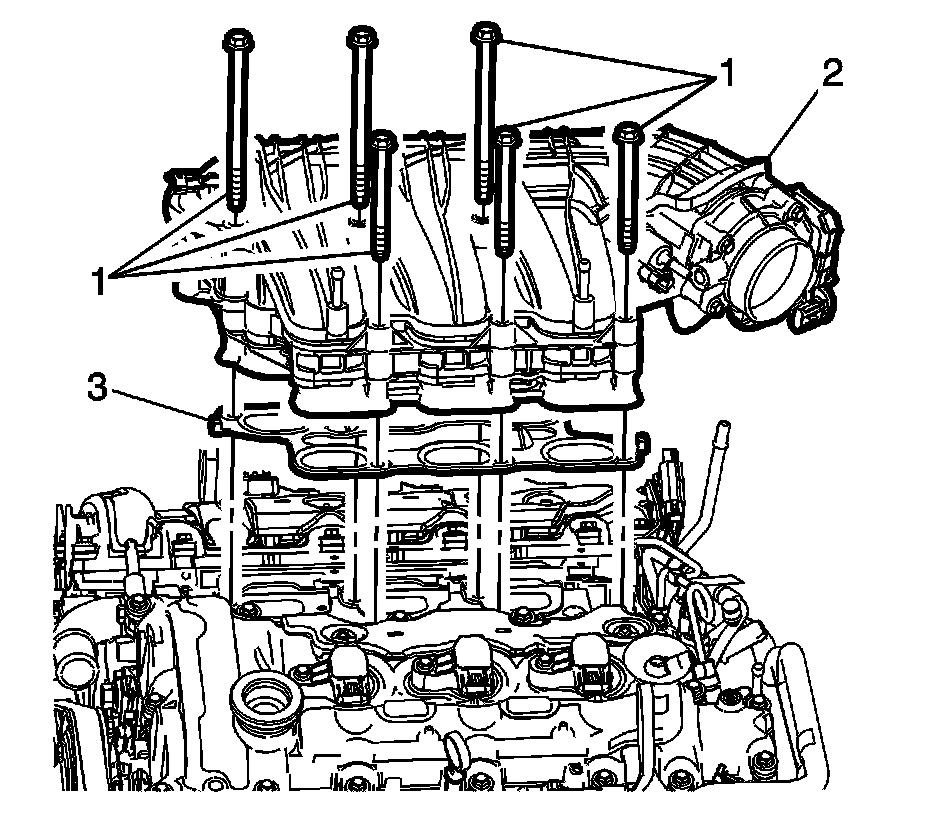 1
2
1
3