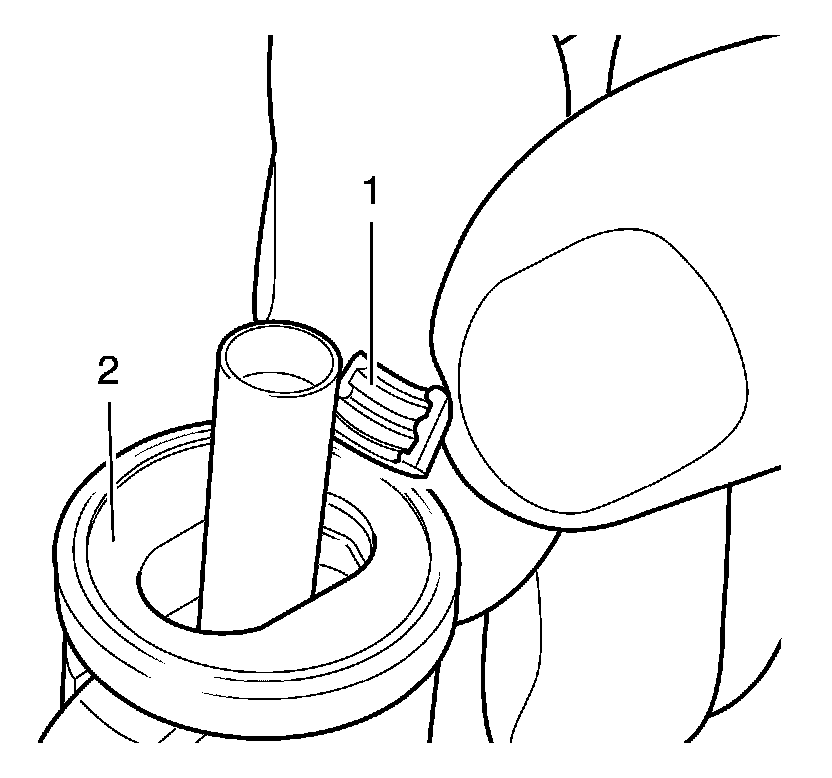 1
2