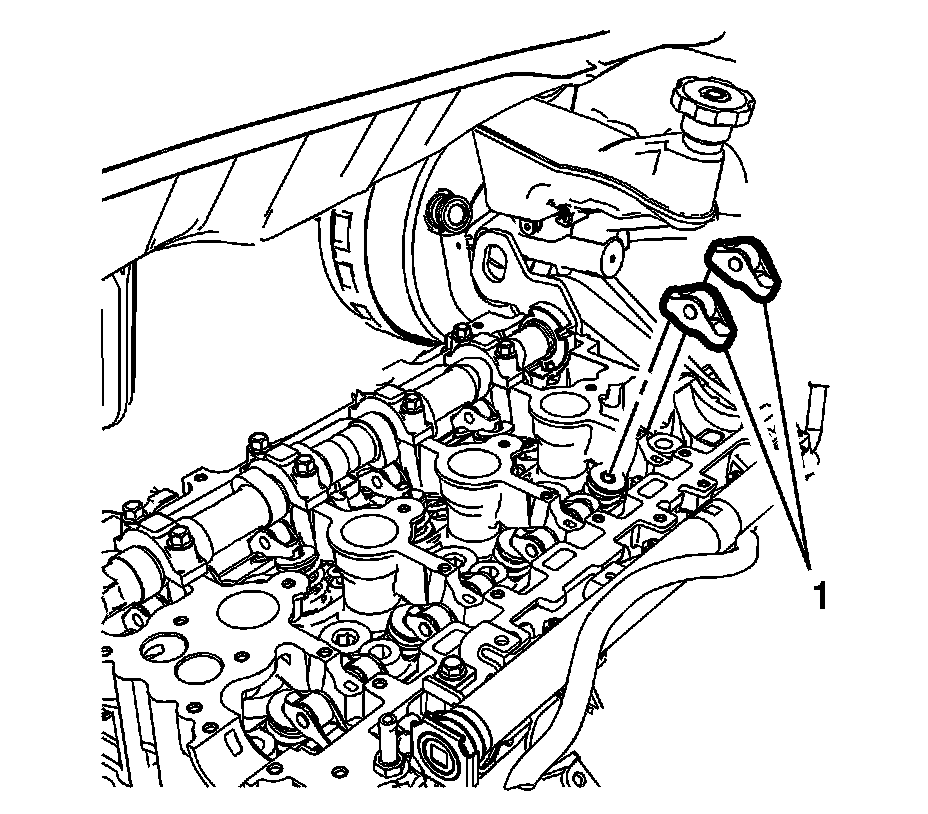 1