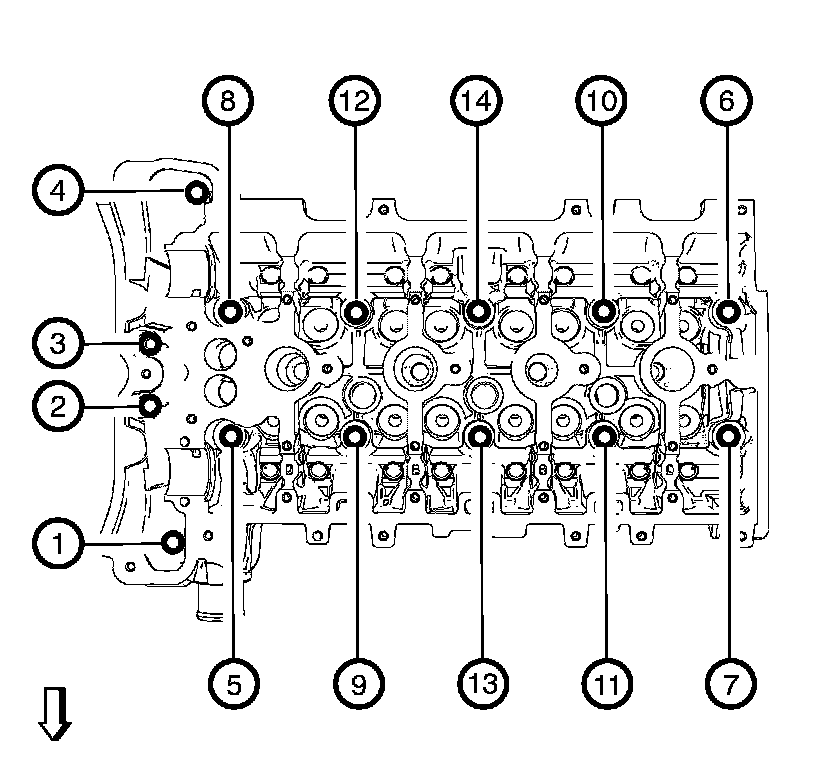 8
12
14
10
6
4
3
2
1
5
9
13
11
7