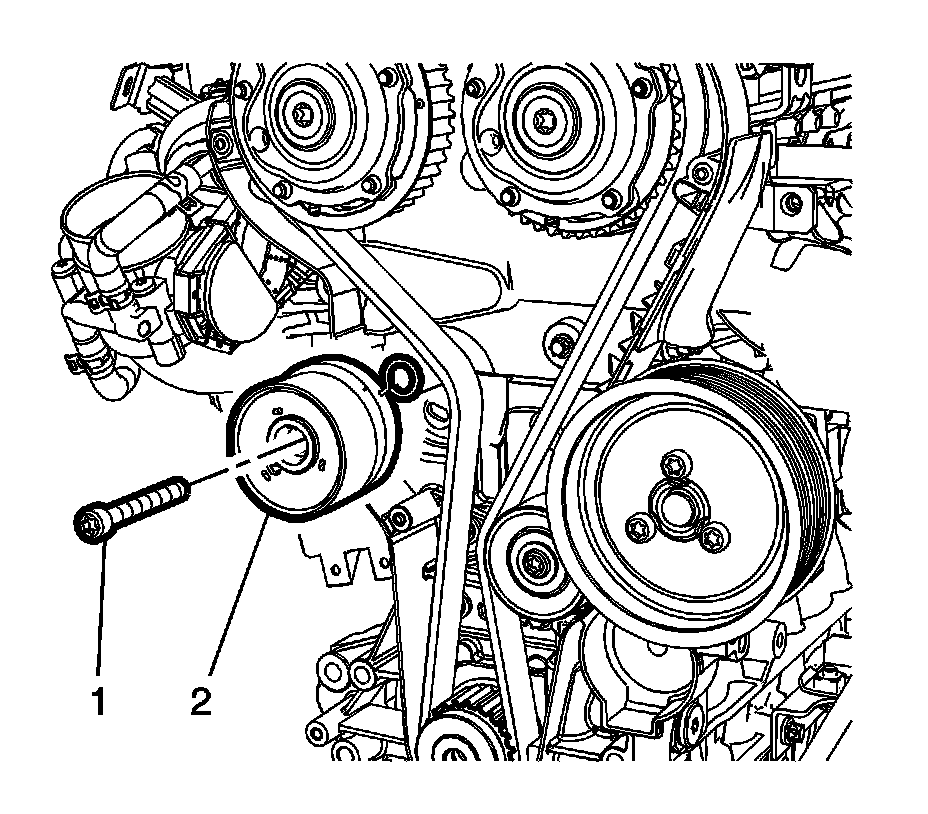 1
2